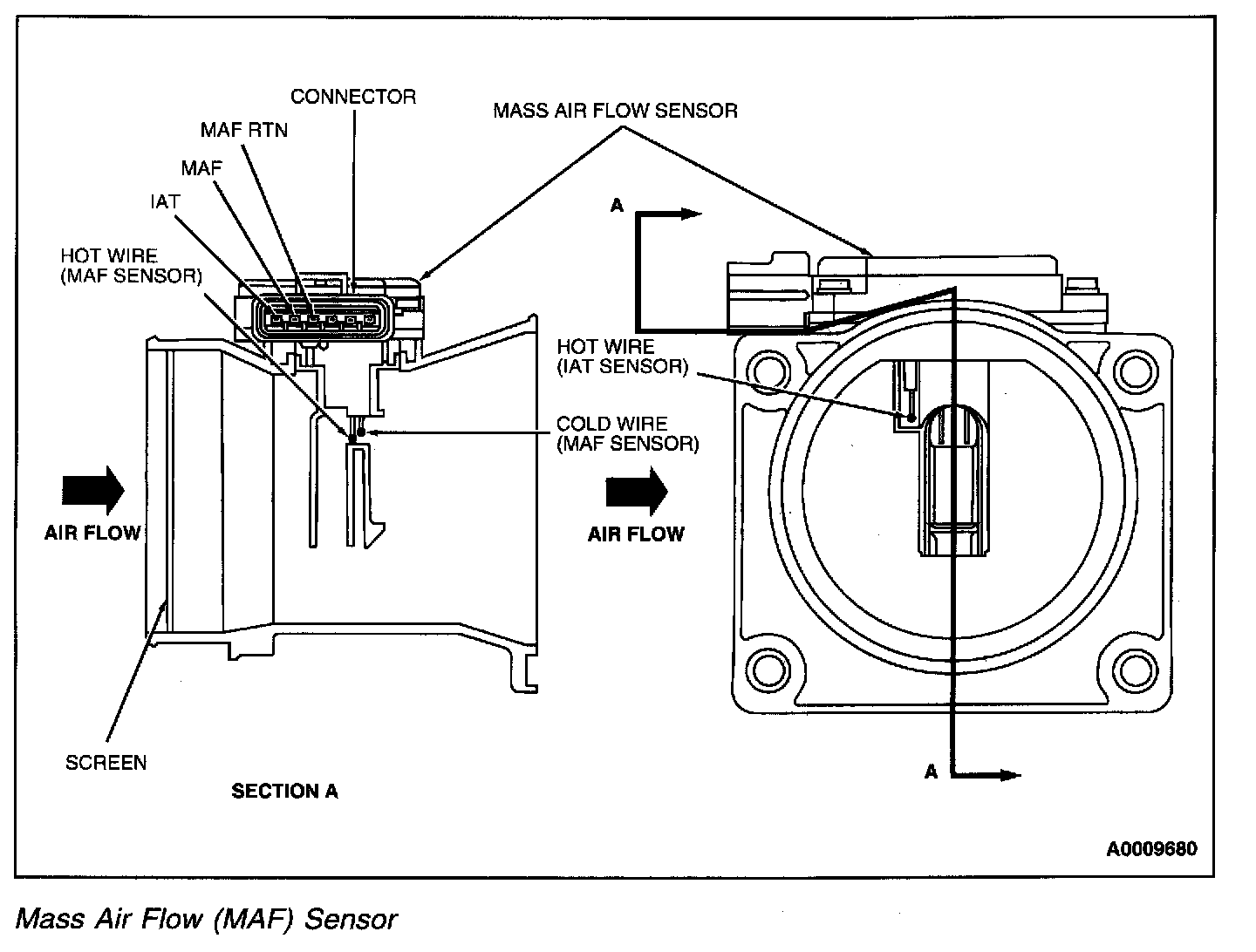 CONNECTOR

MAF RTN

MAF

IAT

HOT WIRE
(MAF SENSOR)

MASS AIR FLOW SENSOR

A

HOT WIRE
(IAT SENSOR)

COLD WIRE
(MAF SENSOR)

AIR FLOW

AIR FLOW

SCREEN

SECTION A

A

A0009680

Mass Air Flow (MAF) Sensor