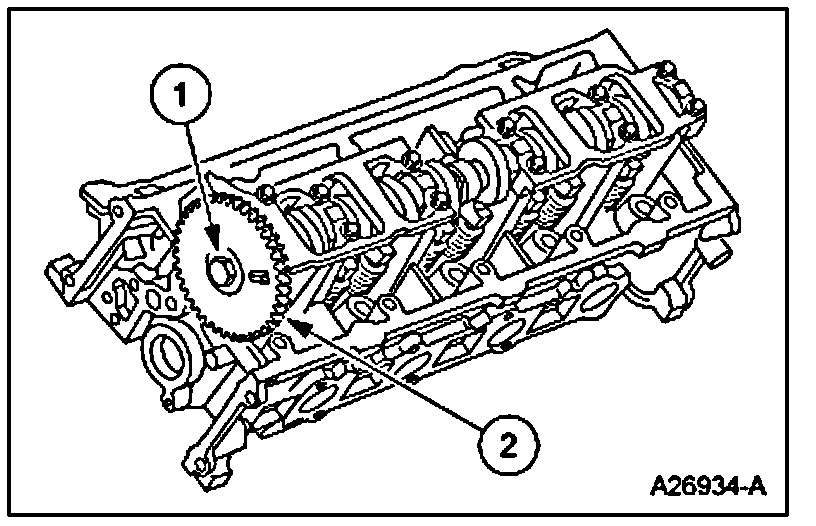 1

2

A26934-A