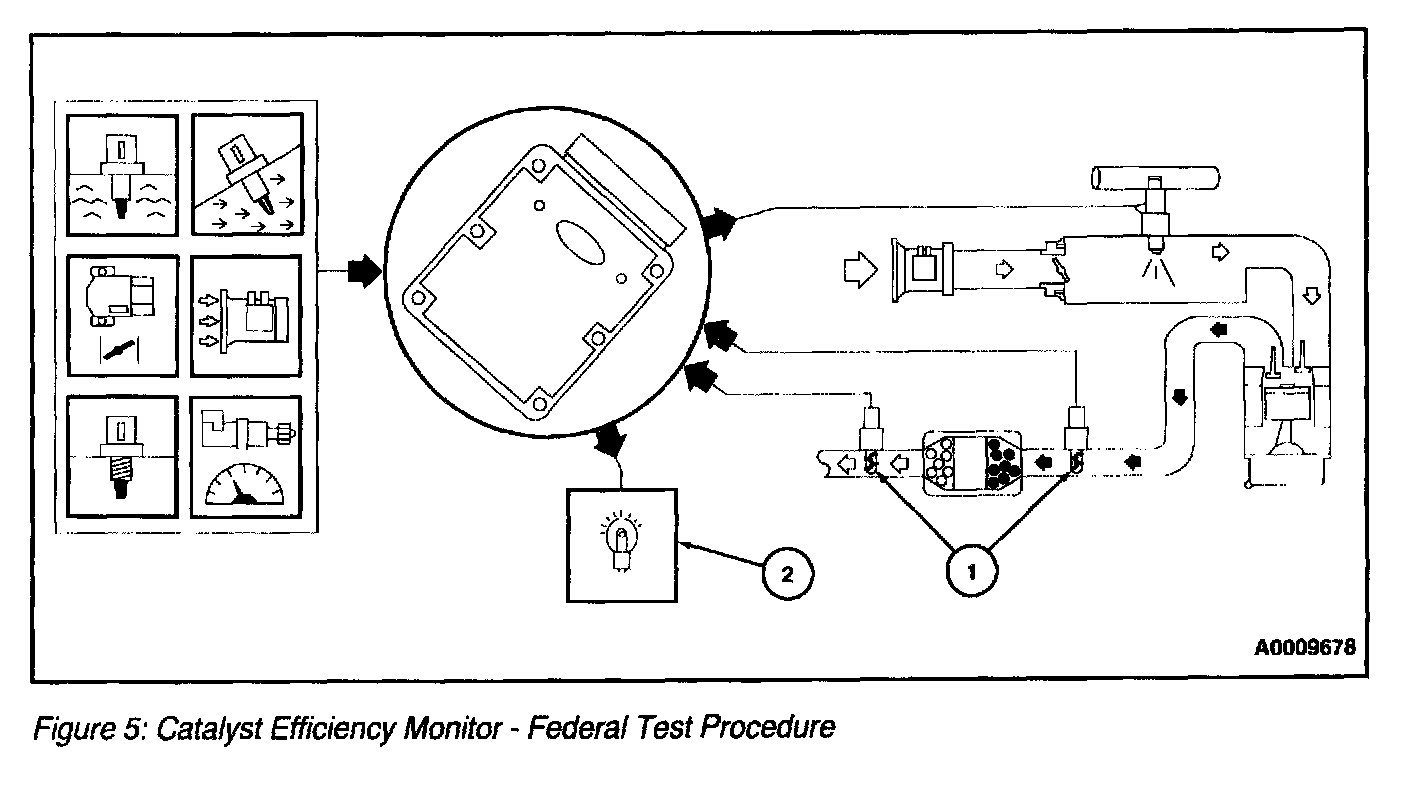 2

1

A0009678

Figure 5: Catalyst Efficiency Monitor - Federal Test Procedure