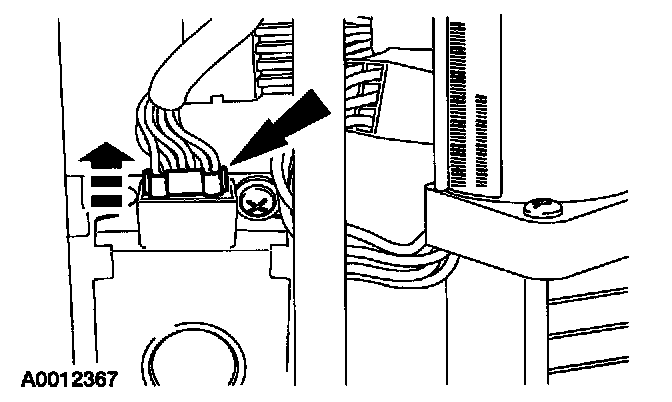 A0012367