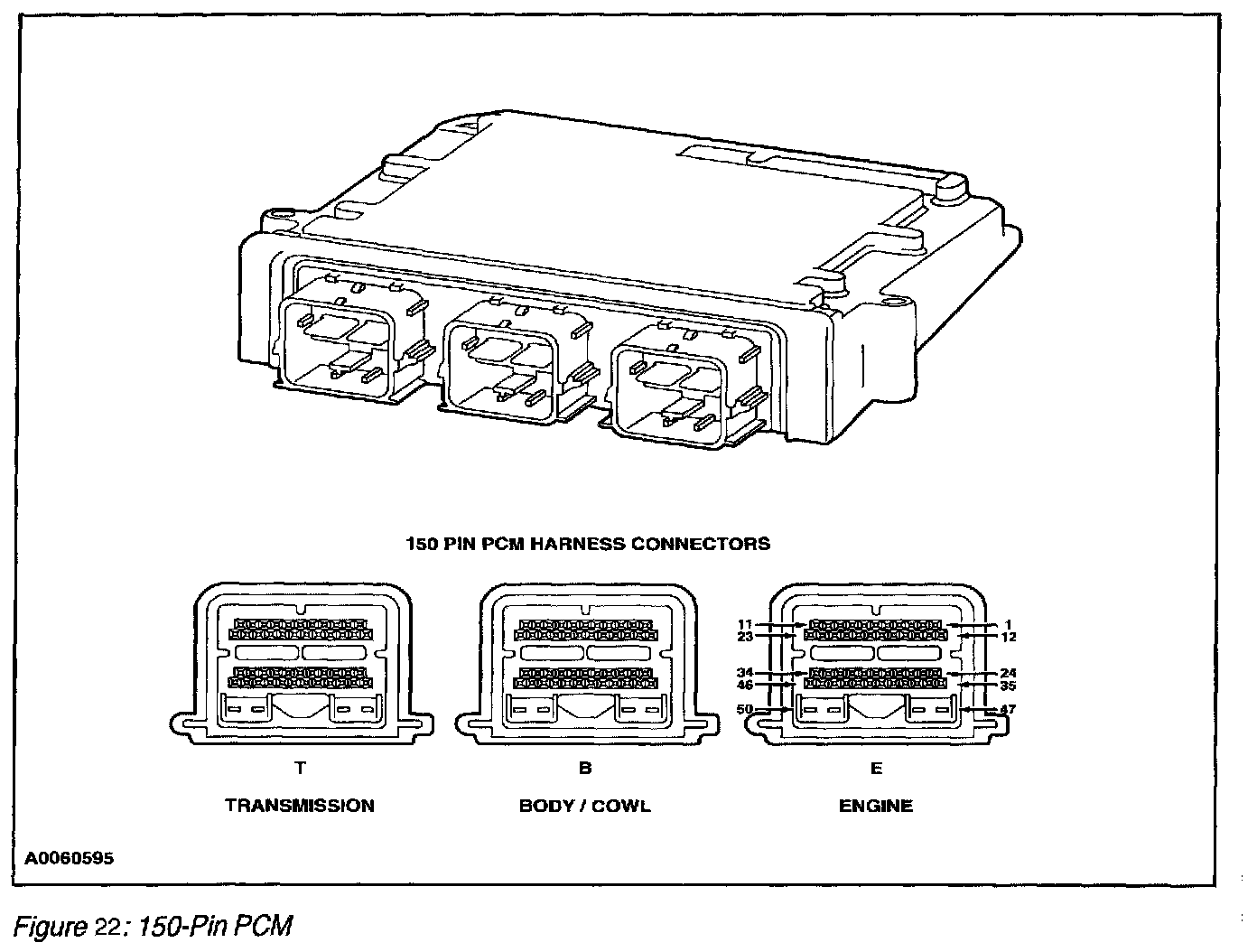 150 PIN PCM HARNESS CONNECTORS

11
23
34
46
50

1
12
24
35
47

T
TRANSMISSION

B
BODY / COWL

E
ENGINE

A0060595

Figure 22: 150-Pin PCM