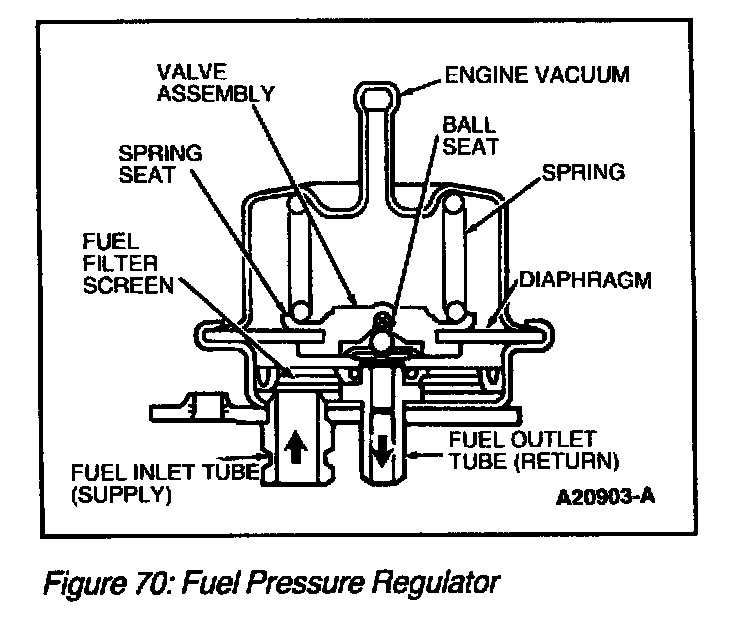 VALVE ASSEMBLY
ENGINE VACUUM
BALL SEAT
SPRING SEAT
SPRING
FUEL FILTER SCREEN
DIAPHRAGM
FUEL OUTLET TUBE (RETURN)
FUEL INLET TUBE (SUPPLY)
A20903-A

Figure 70: Fuel Pressure Regulator