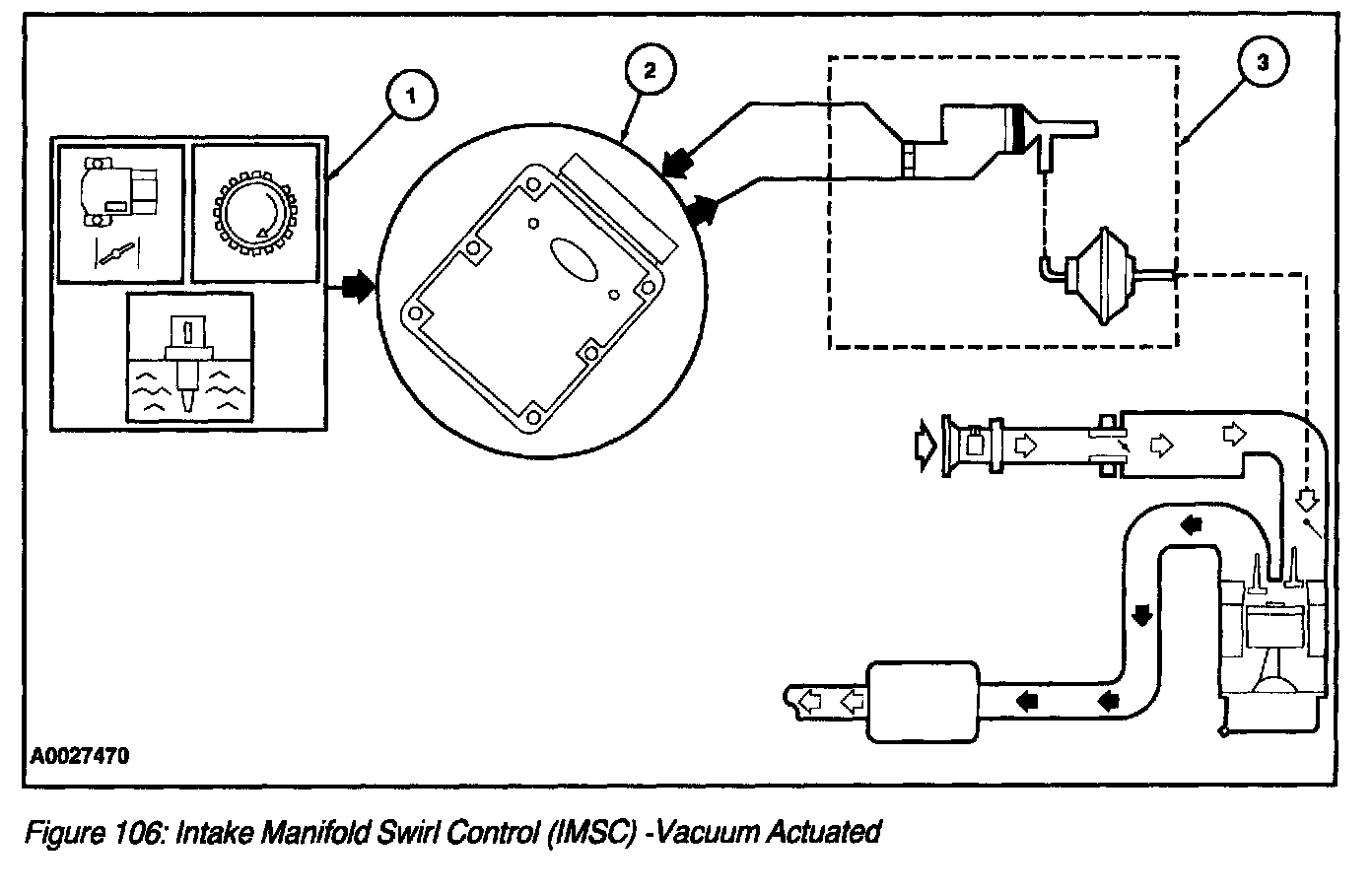 1

2

3

A0027470

Figure 106: Intake Manifold Swirl Control (IMSC) -Vacuum Actuated