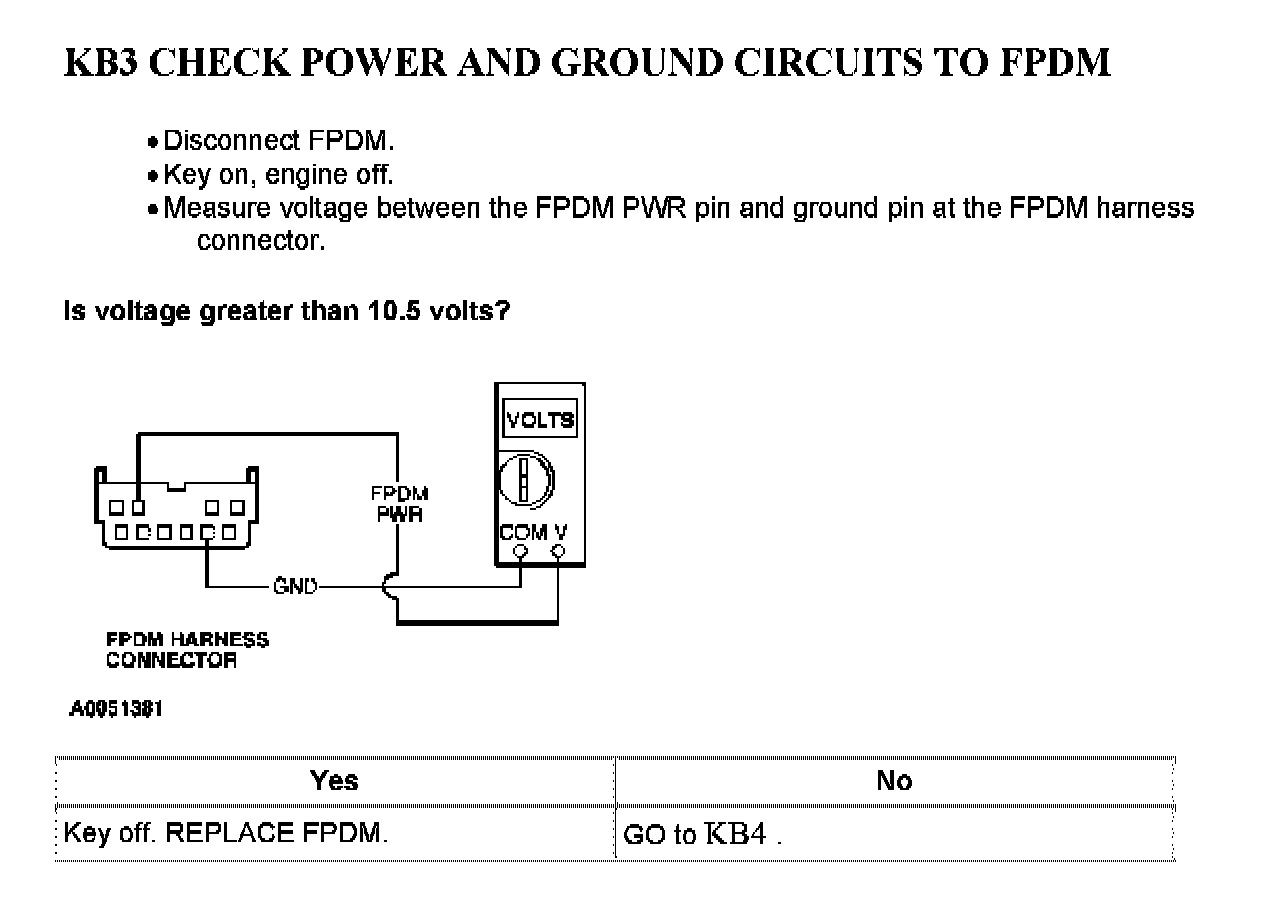 KB3 CHECK POWER AND GROUND CIRCUITS TO FPDM

• Disconnect FPDM.
• Key on, engine off.
• Measure voltage between the FPDM PWR pin and ground pin at the FPDM harness connector.

Is voltage greater than 10.5 volts?

VOLTS

FPDM PWR

COM V

GND

FPDM HARNESS CONNECTOR

A0051381

| Yes | No |
|---|---|
| Key off. REPLACE FPDM. | GO to KB4 . |