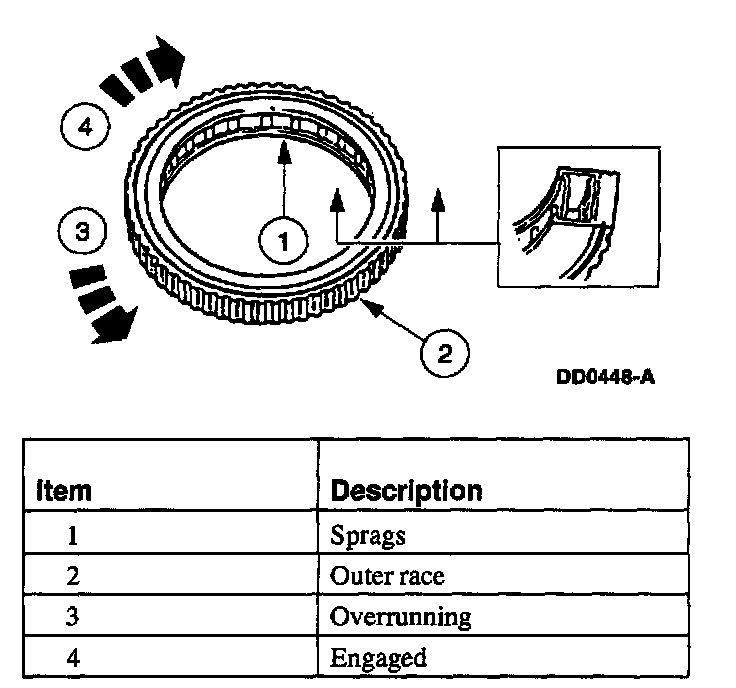 4

3

1

2

DD0448-A

| Item | Description |
|---|---|
| 1 | Sprags |
| 2 | Outer race |
| 3 | Overrunning |
| 4 | Engaged |