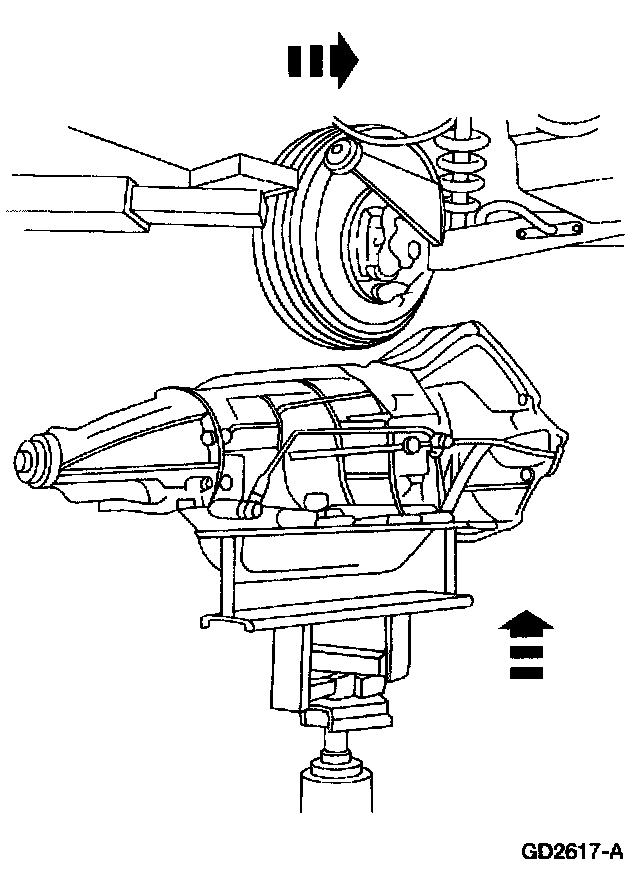 GD2617-A