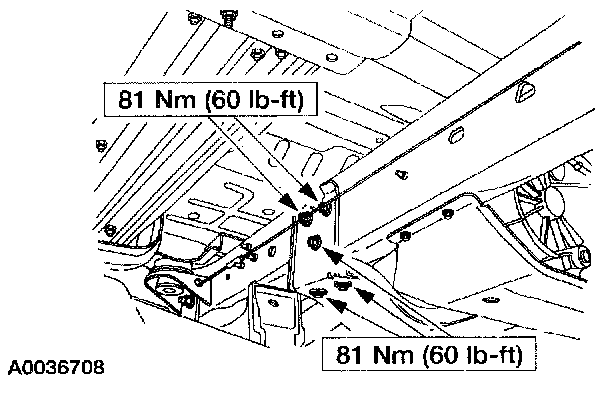 81 Nm (60 lb-ft)

81 Nm (60 lb-ft)

A0036708