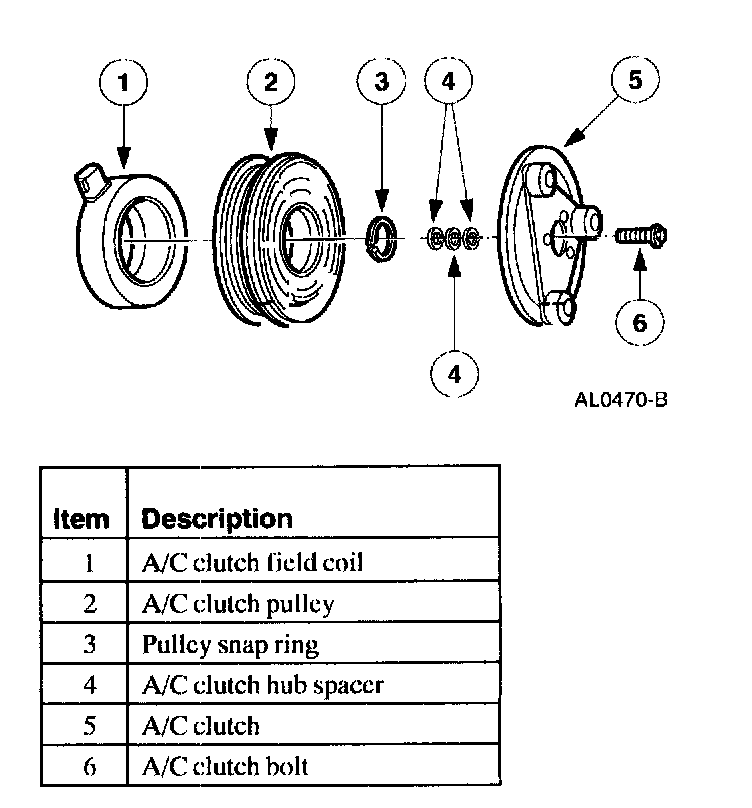 1 2 3 4 5

6

4

AL0470-B

| Item | Description |
|---|---|
| 1 | A/C clutch field coil |
| 2 | A/C clutch pulley |
| 3 | Pulley snap ring |
| 4 | A/C clutch hub spacer |
| 5 | A/C clutch |
| 6 | A/C clutch bolt |