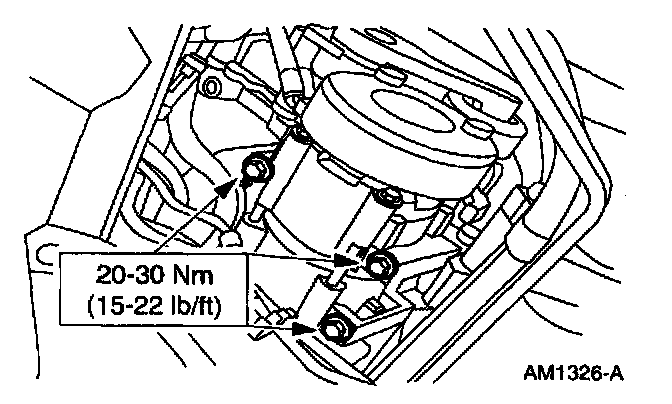 20-30 Nm
(15-22 lb/ft)

AM1326-A