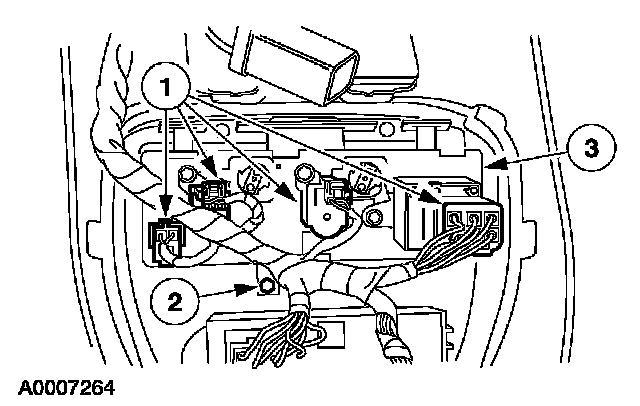 1
3
2
A0007264