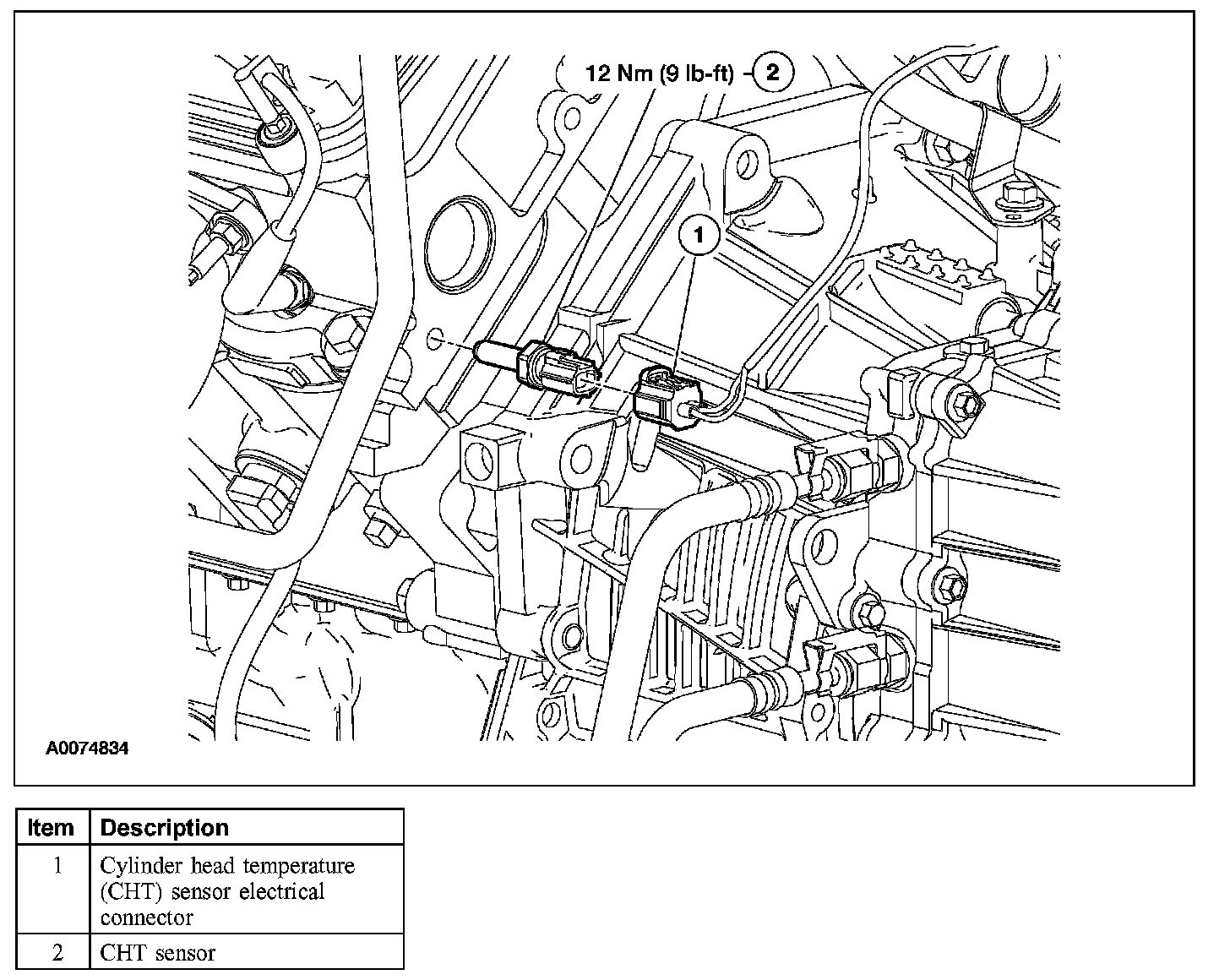 12 Nm (9 lb-ft) 2

1

A0074834

| Item | Description |
|---|---|
| 1 | Cylinder head temperature (CHT) sensor electrical connector |
| 2 | CHT sensor |