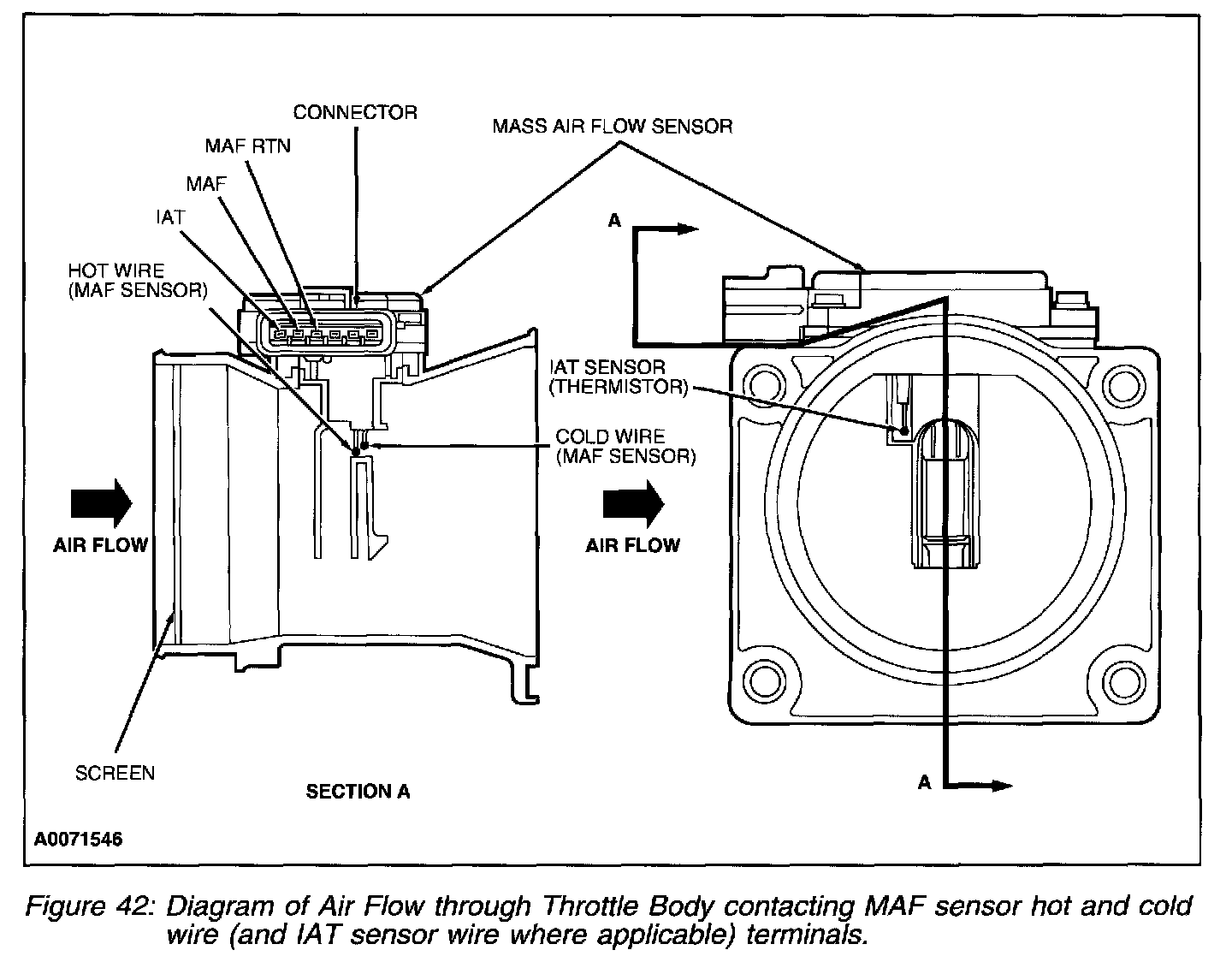 CONNECTOR

MASS AIR FLOW SENSOR

MAF RTN

MAF

IAT

HOT WIRE
(MAF SENSOR)

A

IAT SENSOR
(THERMISTOR)

COLD WIRE
(MAF SENSOR)

AIR FLOW

AIR FLOW

SCREEN

SECTION A

A

A0071546

Figure 42: Diagram of Air Flow through Throttle Body contacting MAF sensor hot and cold wire (and IAT sensor wire where applicable) terminals.