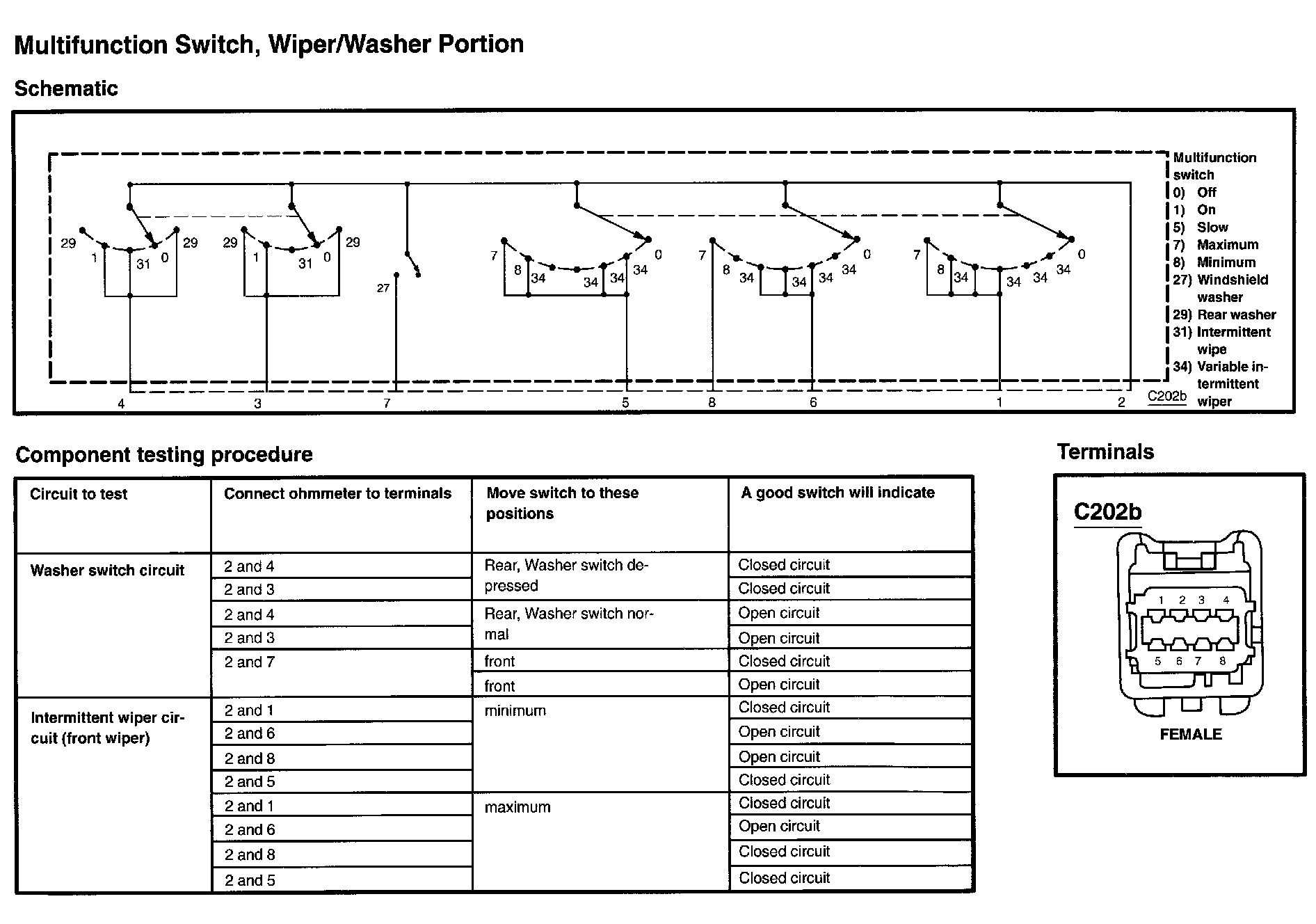 Multifunction Switch, Wiper/Washer Portion

Schematic

29 1 31 0 29 29 1 31 0 29 27 7 8 34 34 34 34 0 7 8 34 34 34 34 0 7 8 34 34 34 34 0

4 3 7 5 8 6 1 2 C202b

Multifunction switch
0) Off
1) On
5) Slow
7) Maximum
8) Minimum
27) Windshield washer
29) Rear washer
31) Intermittent wipe
34) Variable intermittent wiper

Component testing procedure

| Circuit to test | Connect ohmmeter to terminals | Move switch to these positions | A good switch will indicate |
|---|---|---|---|
| Washer switch circuit | 2 and 4 | Rear, Washer switch depressed | Closed circuit |
| | 2 and 3 | | Closed circuit |
| | 2 and 4 | Rear, Washer switch normal | Open circuit |
| | 2 and 3 | | Open circuit |
| | 2 and 7 | front | Closed circuit |
| | | front | Open circuit |
| Intermittent wiper circuit (front wiper) | 2 and 1 | minimum | Closed circuit |
| | 2 and 6 | | Open circuit |
| | 2 and 8 | | Open circuit |
| | 2 and 5 | | Closed circuit |
| | 2 and 1 | maximum | Closed circuit |
| | 2 and 6 | | Open circuit |
| | 2 and 8 | | Closed circuit |
| | 2 and 5 | | Closed circuit |

Terminals

C202b

1 2 3 4
5 6 7 8

FEMALE