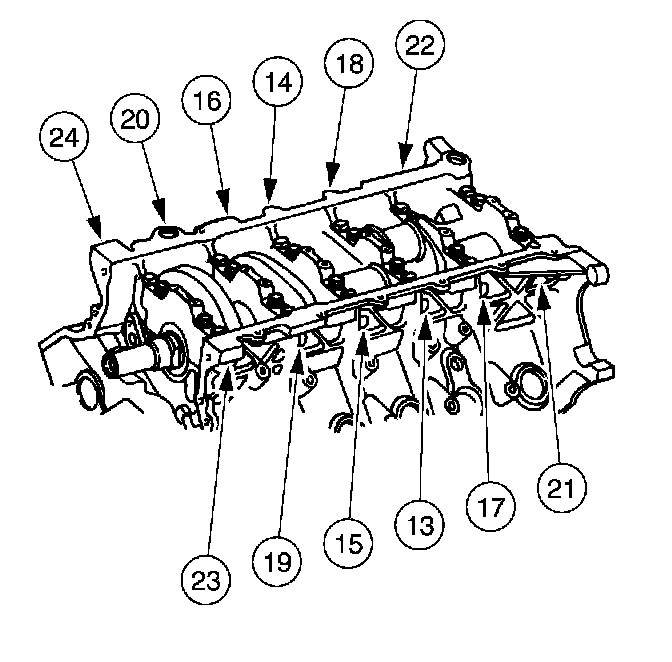 24
20
16
14
18
22
23
19
15
13
17
21