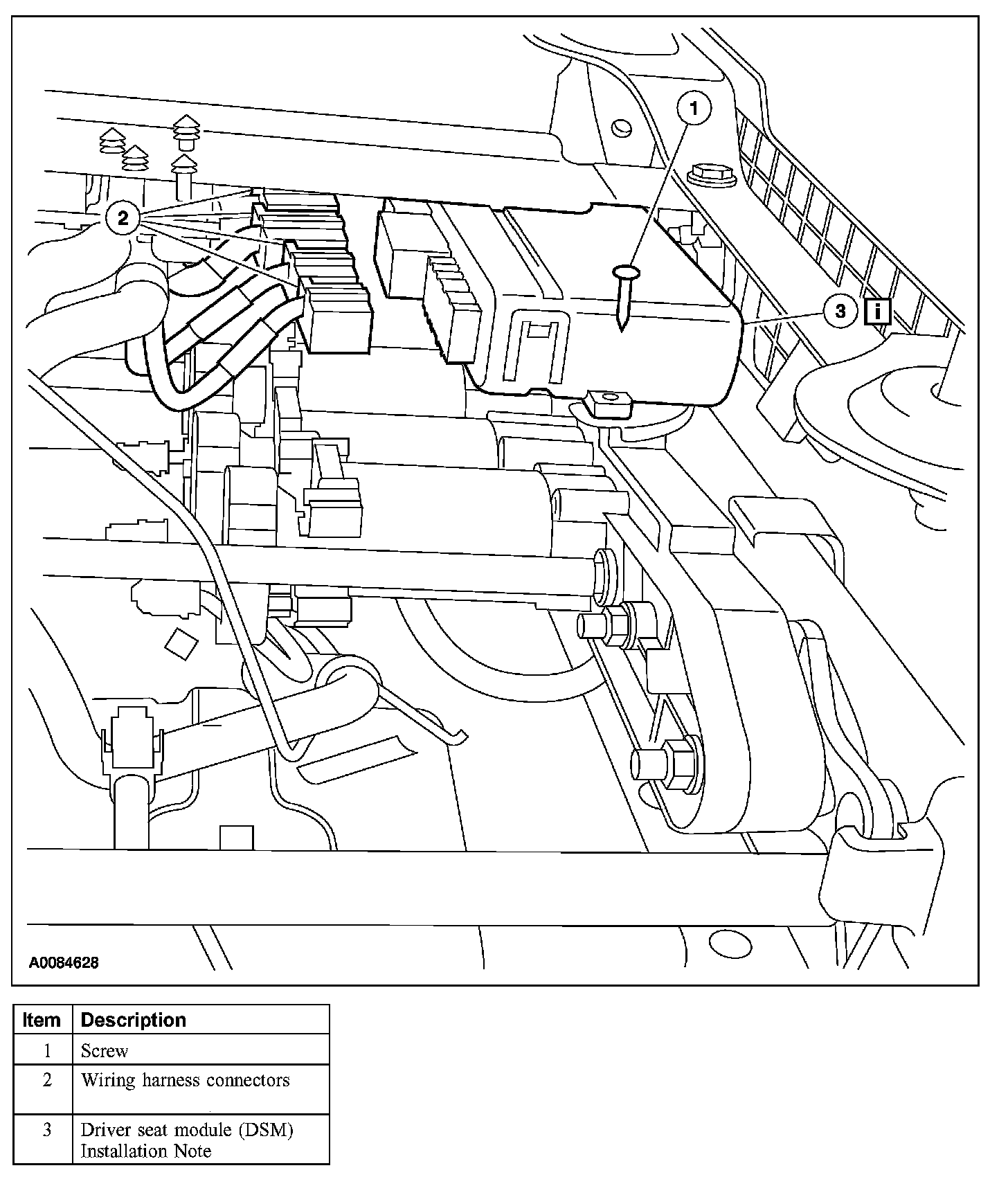 1

2

3 i

A0084628

| Item | Description |
|---|---|
| 1 | Screw |
| 2 | Wiring harness connectors |
| 3 | Driver seat module (DSM) Installation Note |