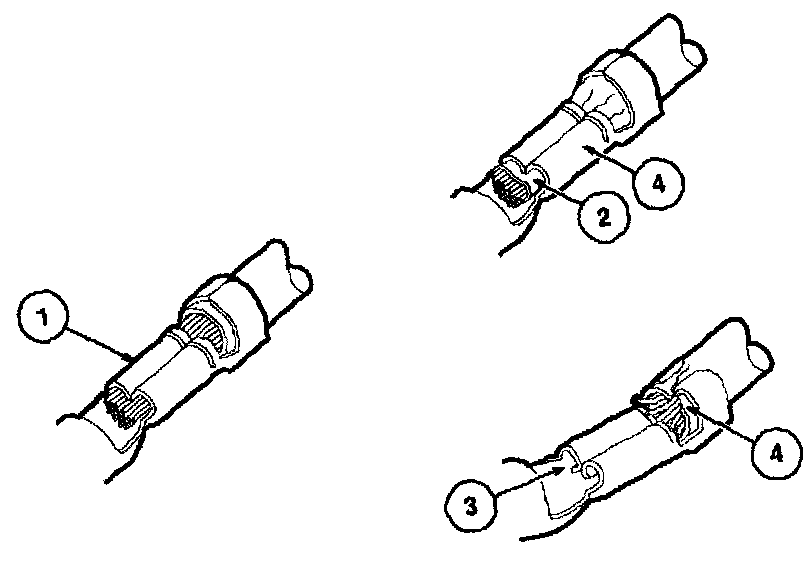 4
2
1
4
3