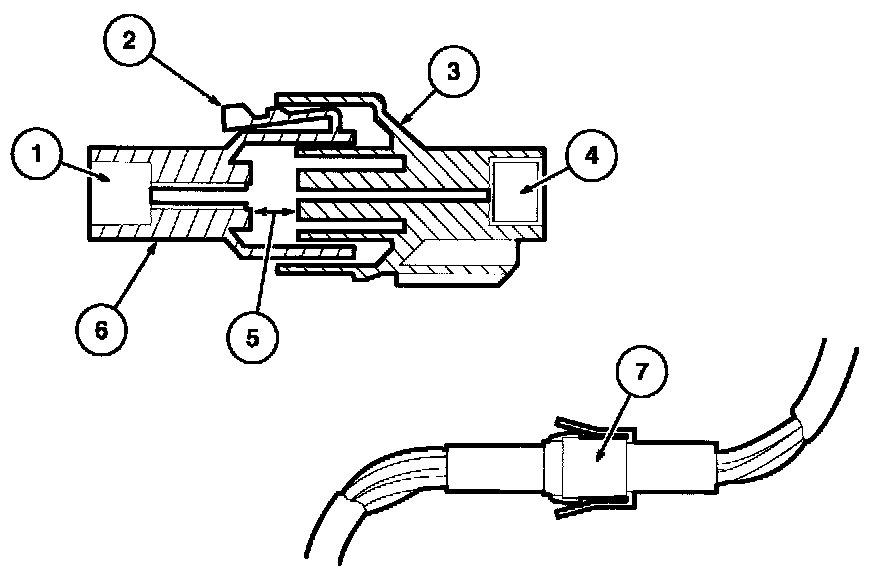 2
3
1
4
6
5
7