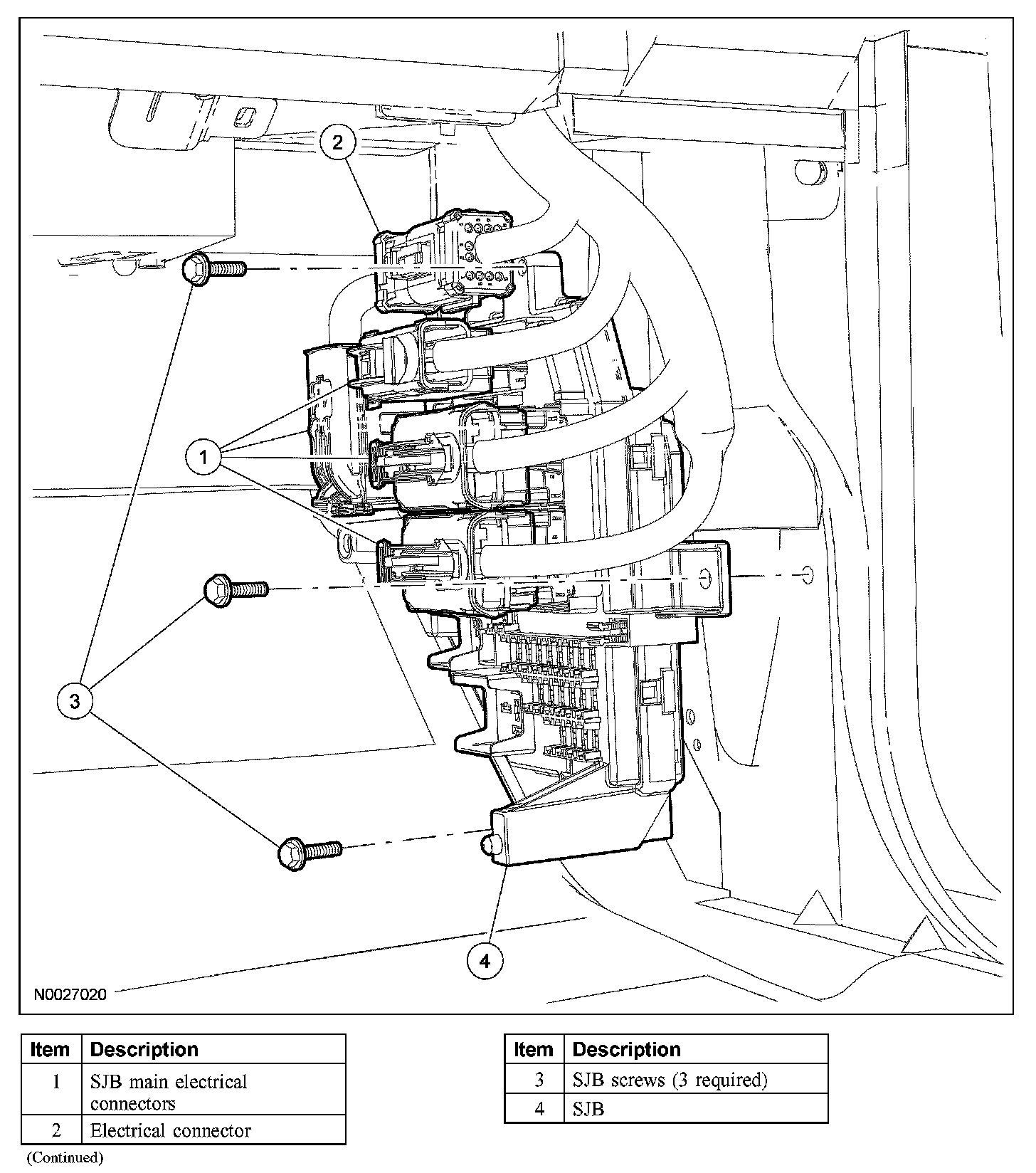 2

1

3

4

N0027020

| Item | Description |
|---|---|
| 1 | SJB main electrical connectors |
| 2 | Electrical connector |

(Continued)

| Item | Description |
|---|---|
| 3 | SJB screws (3 required) |
| 4 | SJB |