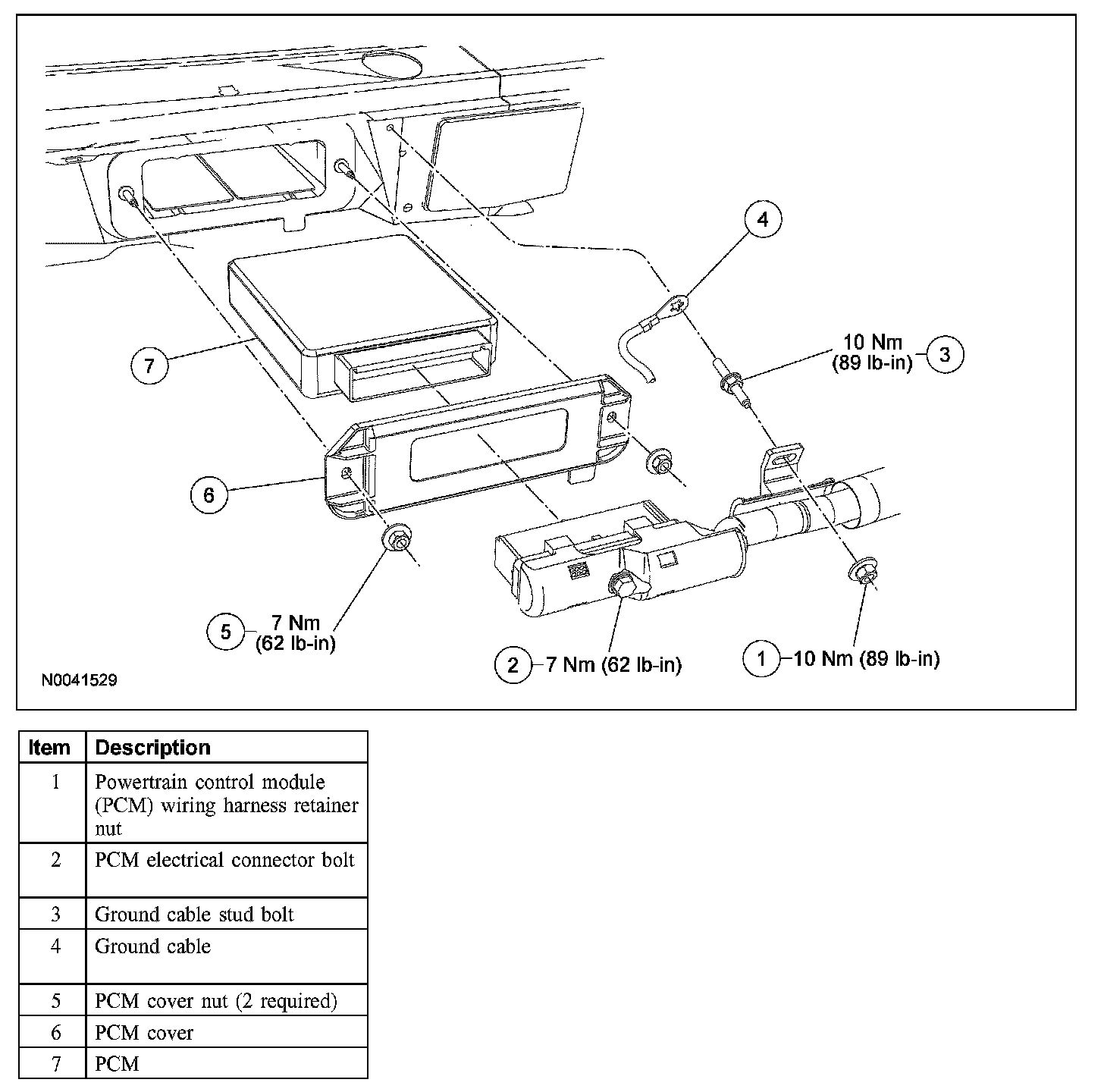 4

10 Nm
(89 lb-in)
3

7

6

5
7 Nm
(62 lb-in)

2
7 Nm (62 lb-in)

1
10 Nm (89 lb-in)

N0041529

| Item | Description |
|---|---|
| 1 | Powertrain control module (PCM) wiring harness retainer nut |
| 2 | PCM electrical connector bolt |
| 3 | Ground cable stud bolt |
| 4 | Ground cable |
| 5 | PCM cover nut (2 required) |
| 6 | PCM cover |
| 7 | PCM |