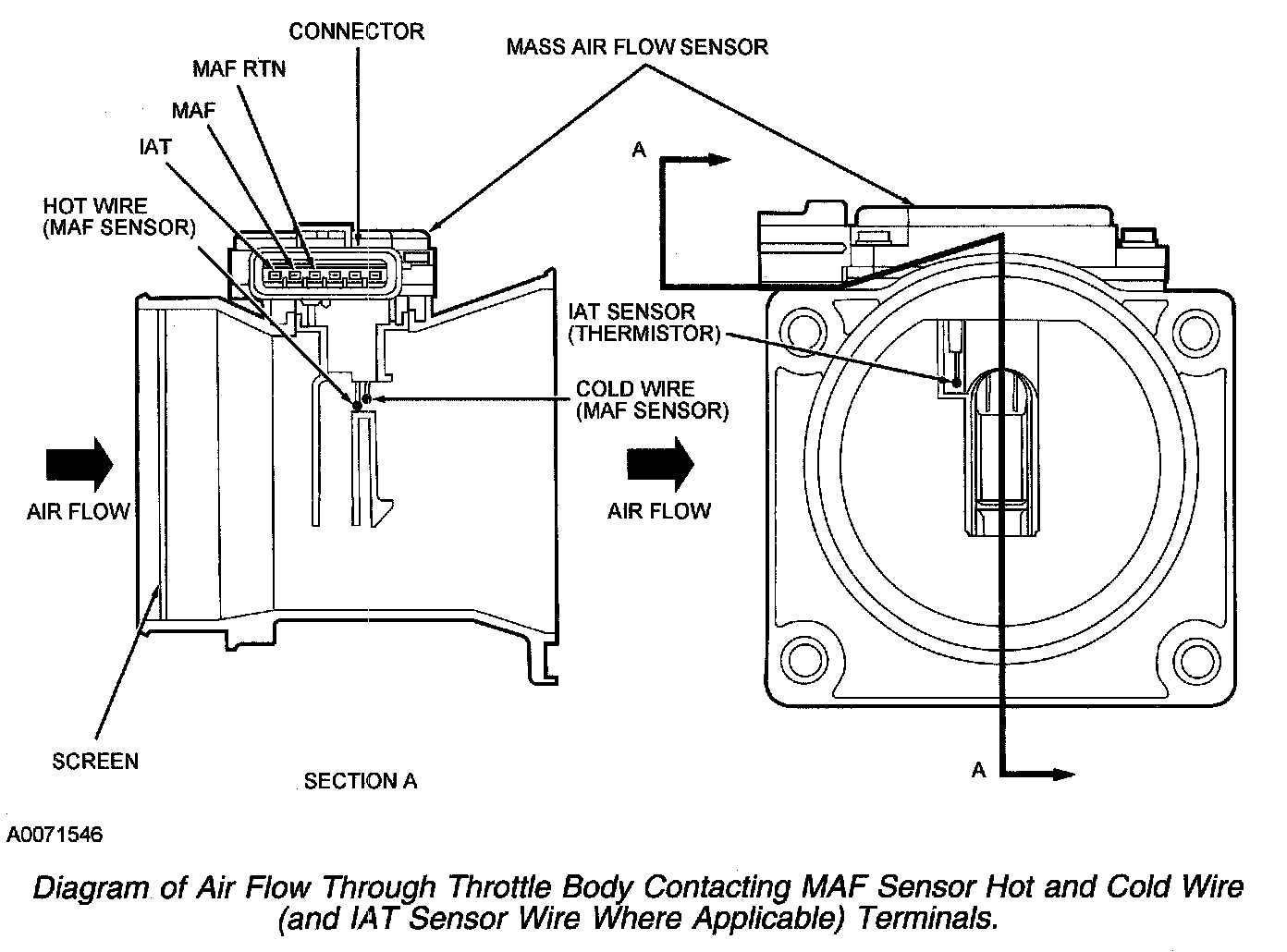 CONNECTOR
MASS AIR FLOW SENSOR
MAF RTN
MAF
IAT
HOT WIRE
(MAF SENSOR)
A
IAT SENSOR
(THERMISTOR)
COLD WIRE
(MAF SENSOR)
AIR FLOW
AIR FLOW
SCREEN
SECTION A
A
A0071546

Diagram of Air Flow Through Throttle Body Contacting MAF Sensor Hot and Cold Wire (and IAT Sensor Wire Where Applicable) Terminals.