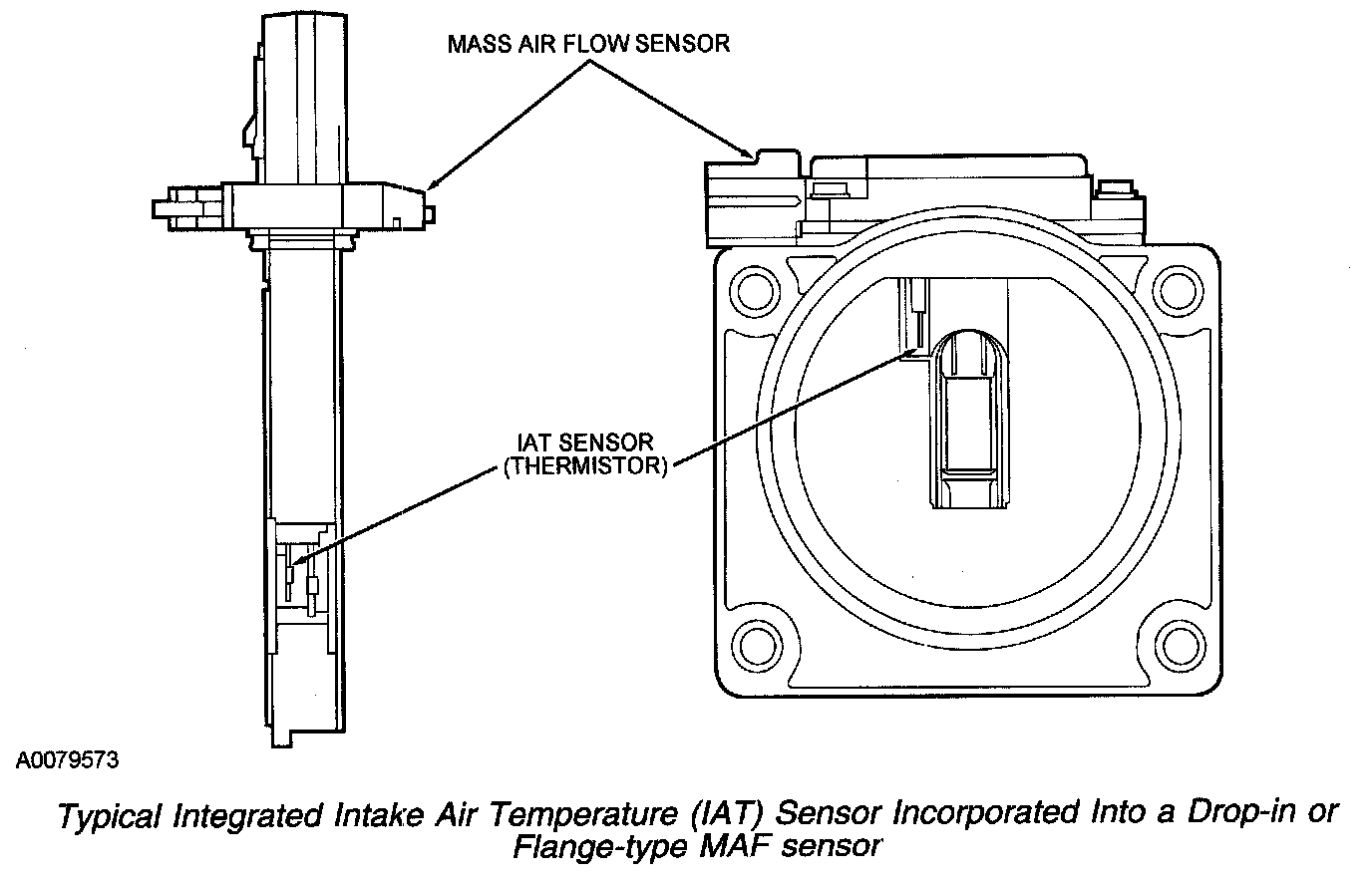 MASS AIR FLOW SENSOR

IAT SENSOR
(THERMISTOR)

A0079573

Typical Integrated Intake Air Temperature (IAT) Sensor Incorporated Into a Drop-in or Flange-type MAF sensor