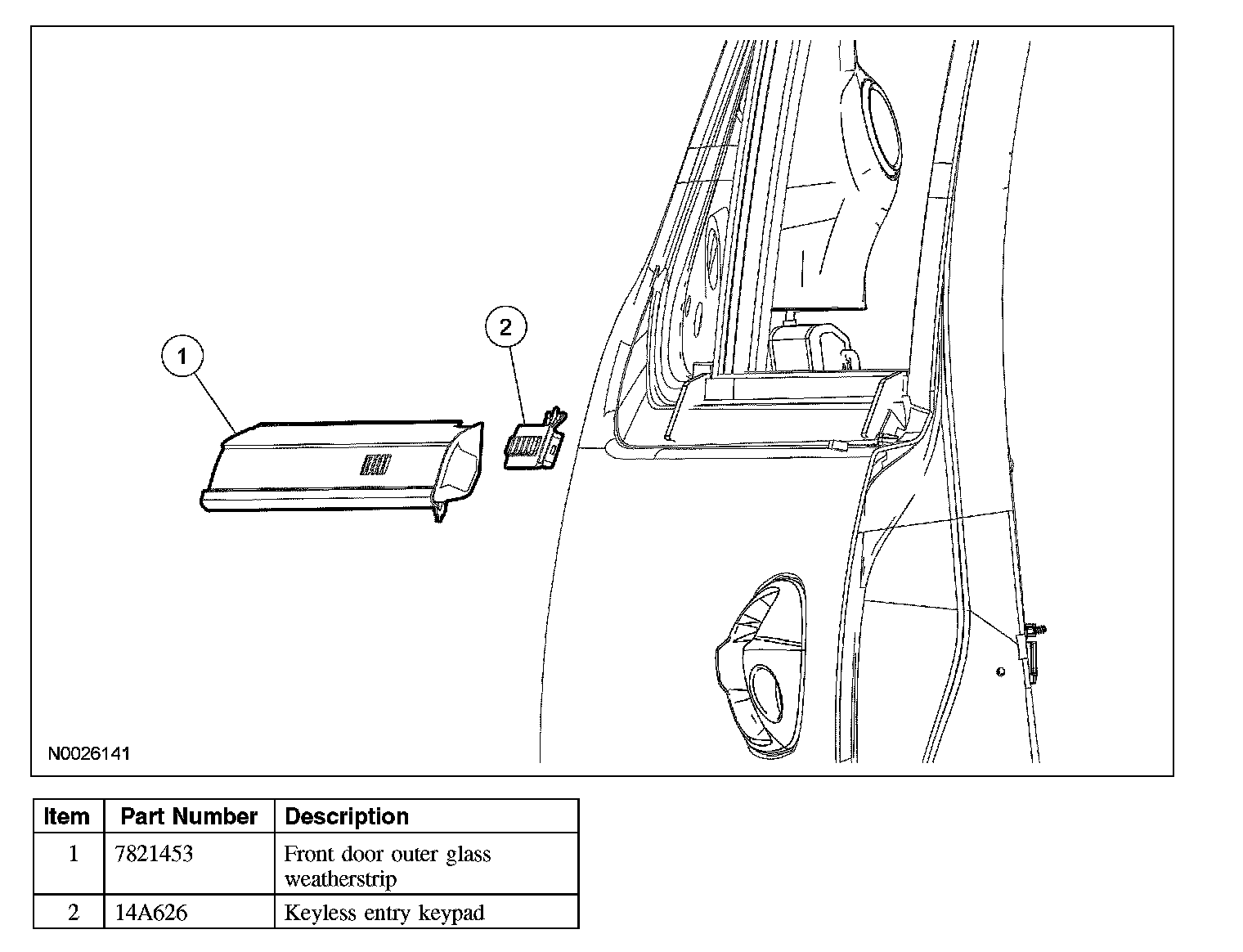 1

2

N0026141

| Item | Part Number | Description |
|---|---|---|
| 1 | 7821453 | Front door outer glass weatherstrip |
| 2 | 14A626 | Keyless entry keypad |