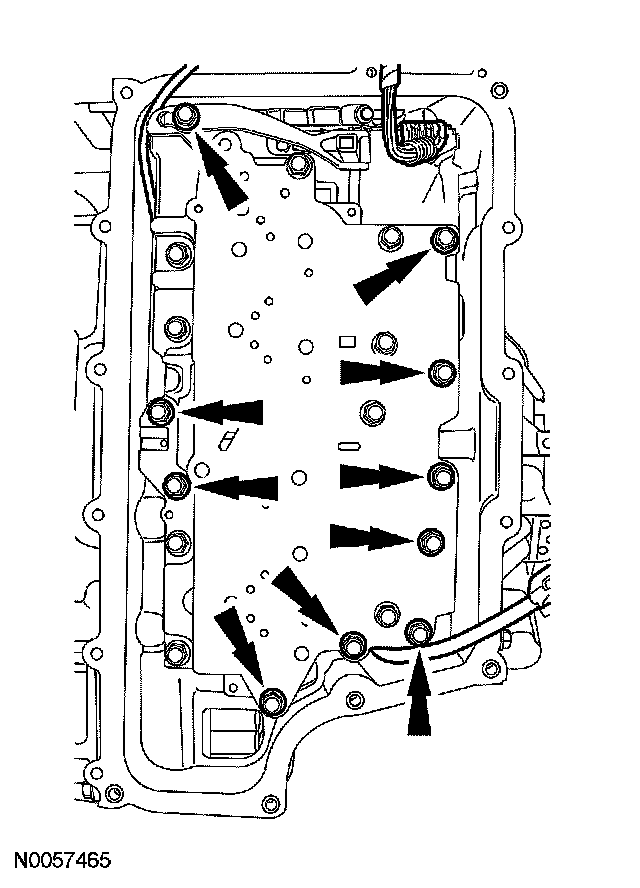 N0057465