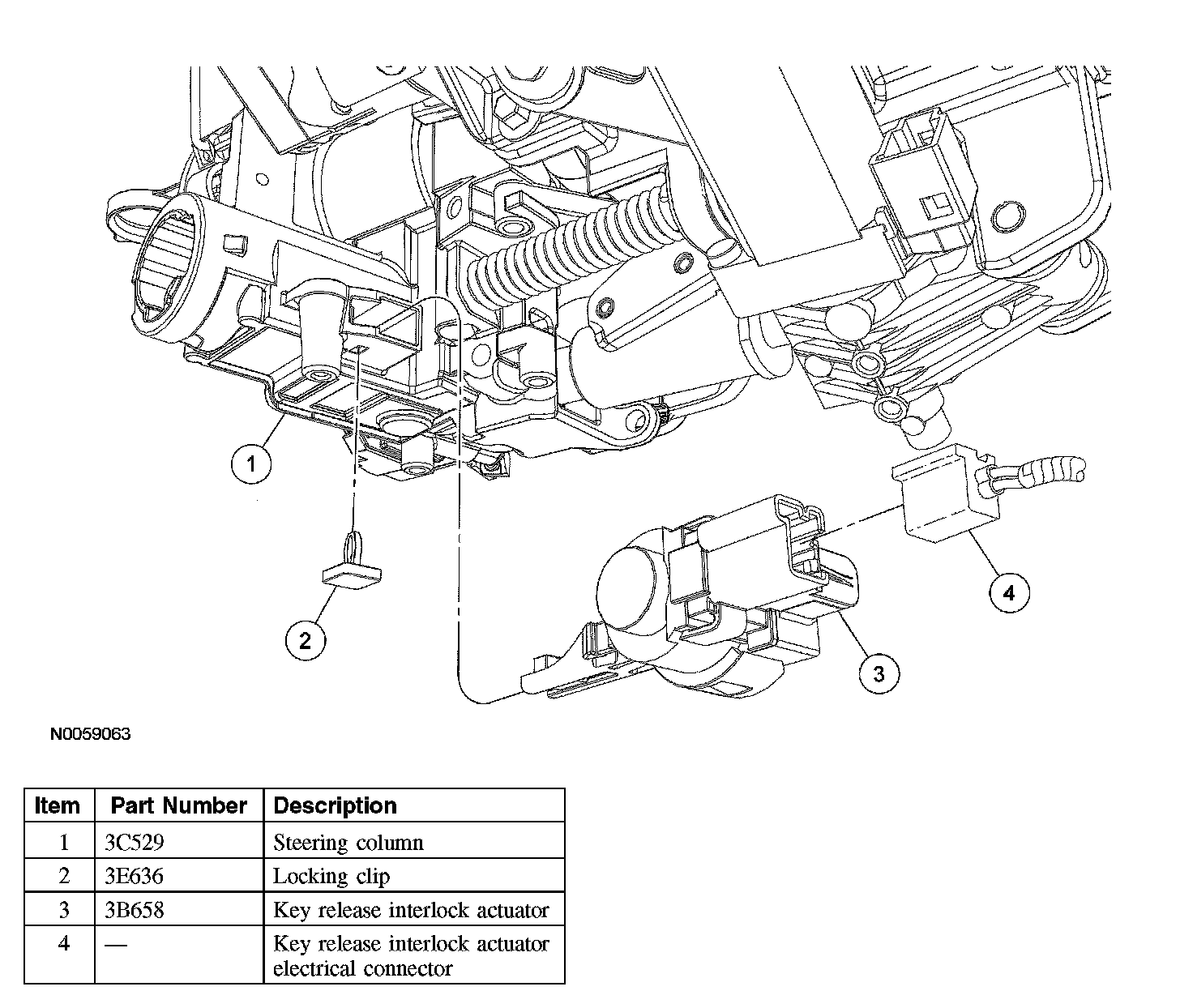 1

2

3

4

N0059063

| Item | Part Number | Description |
|---|---|---|
| 1 | 3C529 | Steering column |
| 2 | 3E636 | Locking clip |
| 3 | 3B658 | Key release interlock actuator |
| 4 | — | Key release interlock actuator electrical connector |