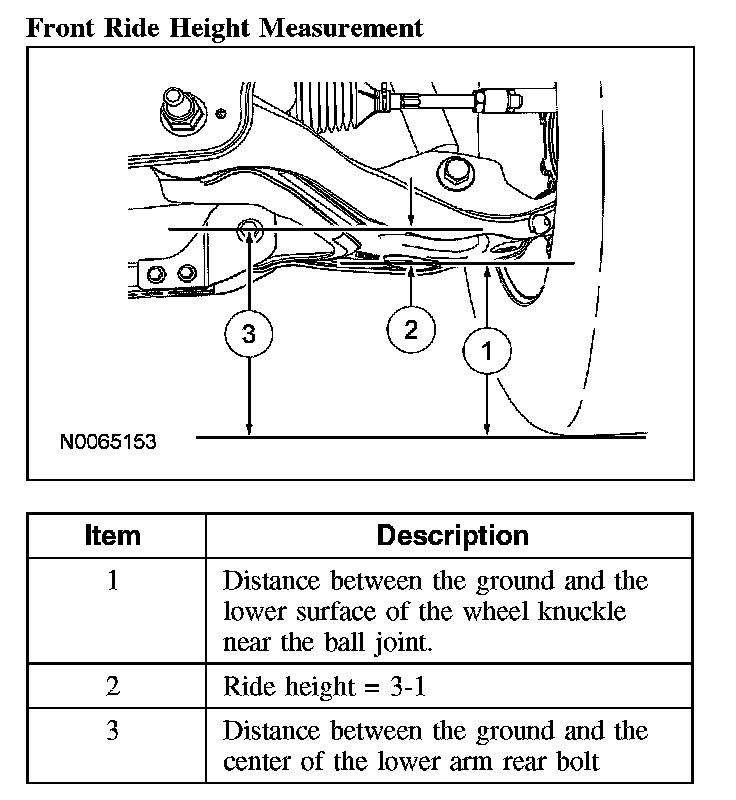 Front Ride Height Measurement

3
2
1
N0065153

| Item | Description |
|---|---|
| 1 | Distance between the ground and the lower surface of the wheel knuckle near the ball joint. |
| 2 | Ride height = 3-1 |
| 3 | Distance between the ground and the center of the lower arm rear bolt |