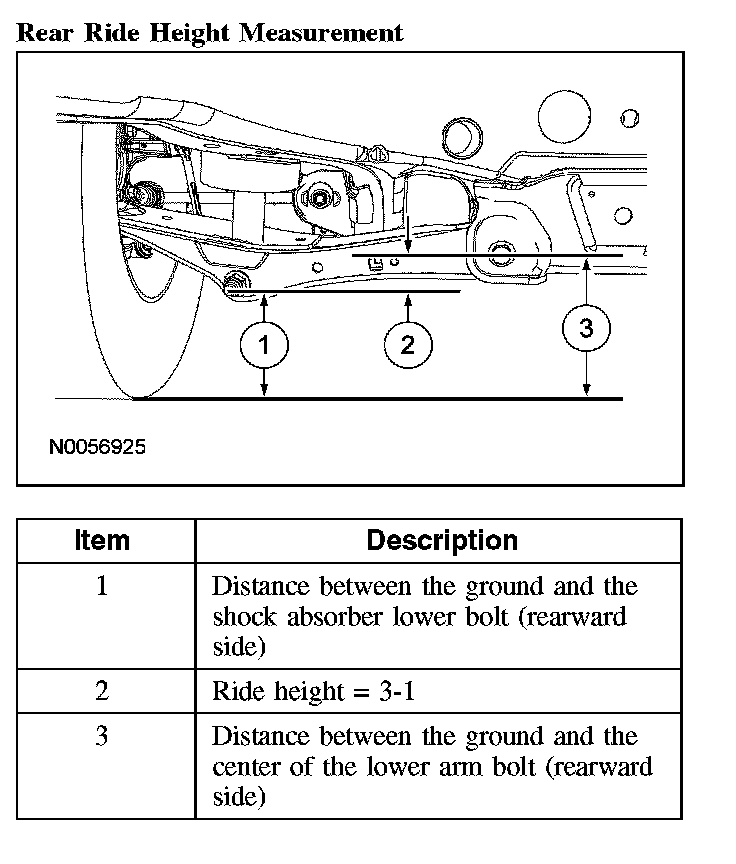 Rear Ride Height Measurement

1
2
3

N0056925

| Item | Description |
|---|---|
| 1 | Distance between the ground and the shock absorber lower bolt (rearward side) |
| 2 | Ride height = 3-1 |
| 3 | Distance between the ground and the center of the lower arm bolt (rearward side) |