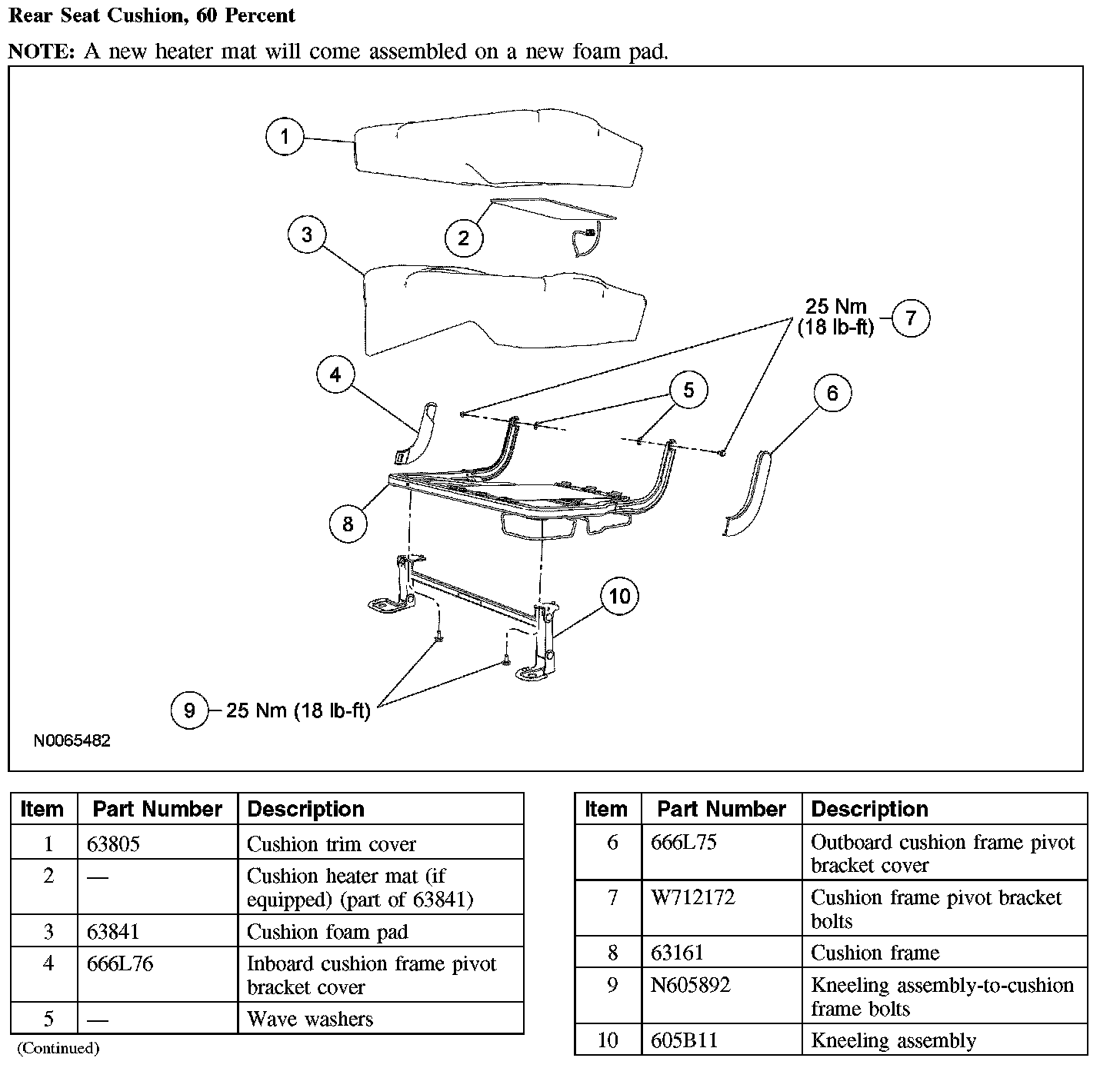 Rear Seat Cushion, 60 Percent

NOTE: A new heater mat will come assembled on a new foam pad.

1
2
3
25 Nm (18 lb-ft)
7
4
5
6
8
10
9
25 Nm (18 lb-ft)
N0065482

| Item | Part Number | Description |
|---|---|---|
| 1 | 63805 | Cushion trim cover |
| 2 | — | Cushion heater mat (if equipped) (part of 63841) |
| 3 | 63841 | Cushion foam pad |
| 4 | 666L76 | Inboard cushion frame pivot bracket cover |
| 5 | — | Wave washers |

(Continued)

| Item | Part Number | Description |
|---|---|---|
| 6 | 666L75 | Outboard cushion frame pivot bracket cover |
| 7 | W712172 | Cushion frame pivot bracket bolts |
| 8 | 63161 | Cushion frame |
| 9 | N605892 | Kneeling assembly-to-cushion frame bolts |
| 10 | 605B11 | Kneeling assembly |