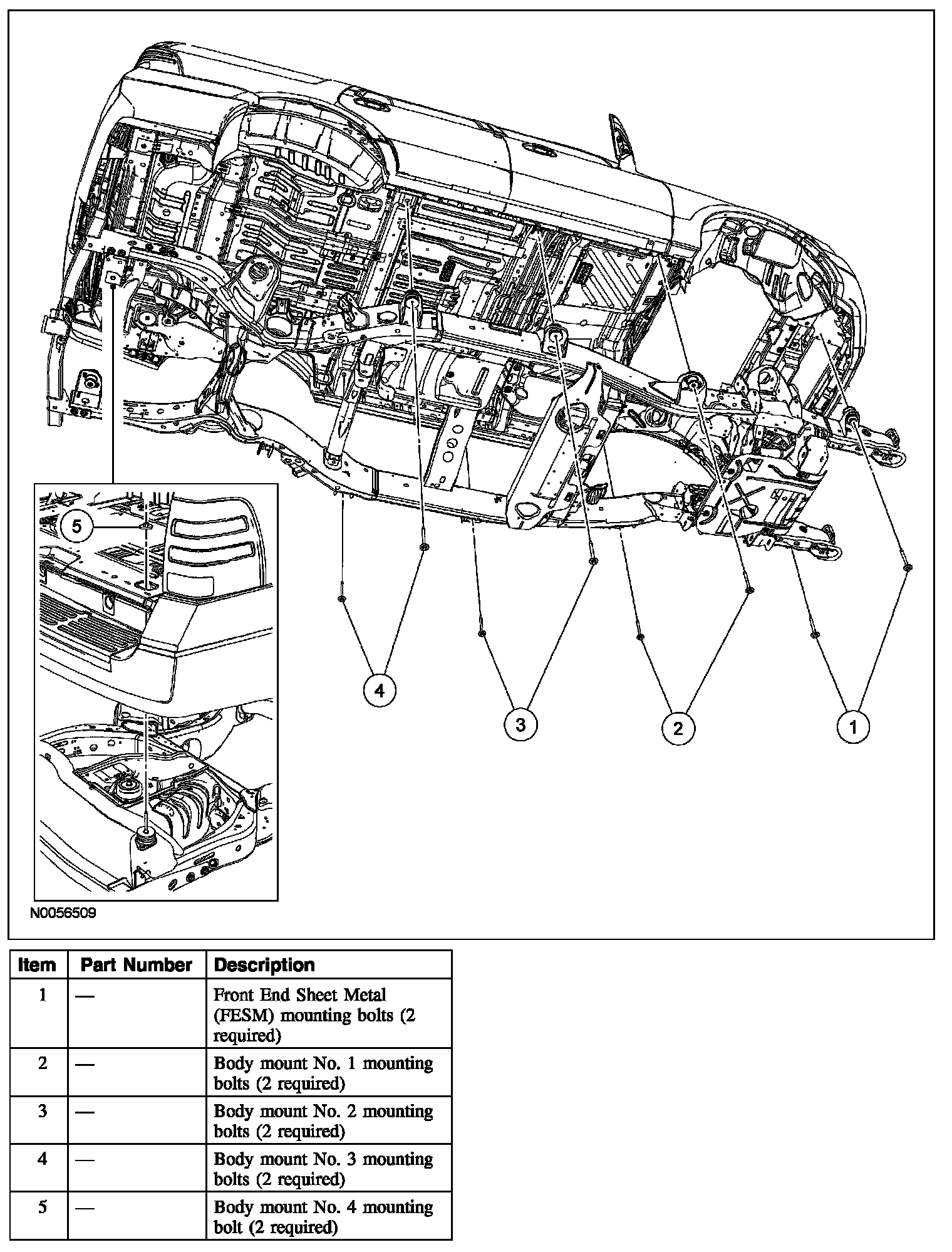 5

4

3

2

1

N0056509

| Item | Part Number | Description |
|---|---|---|
| 1 | — | Front End Sheet Metal (FESM) mounting bolts (2 required) |
| 2 | — | Body mount No. 1 mounting bolts (2 required) |
| 3 | — | Body mount No. 2 mounting bolts (2 required) |
| 4 | — | Body mount No. 3 mounting bolts (2 required) |
| 5 | — | Body mount No. 4 mounting bolt (2 required) |