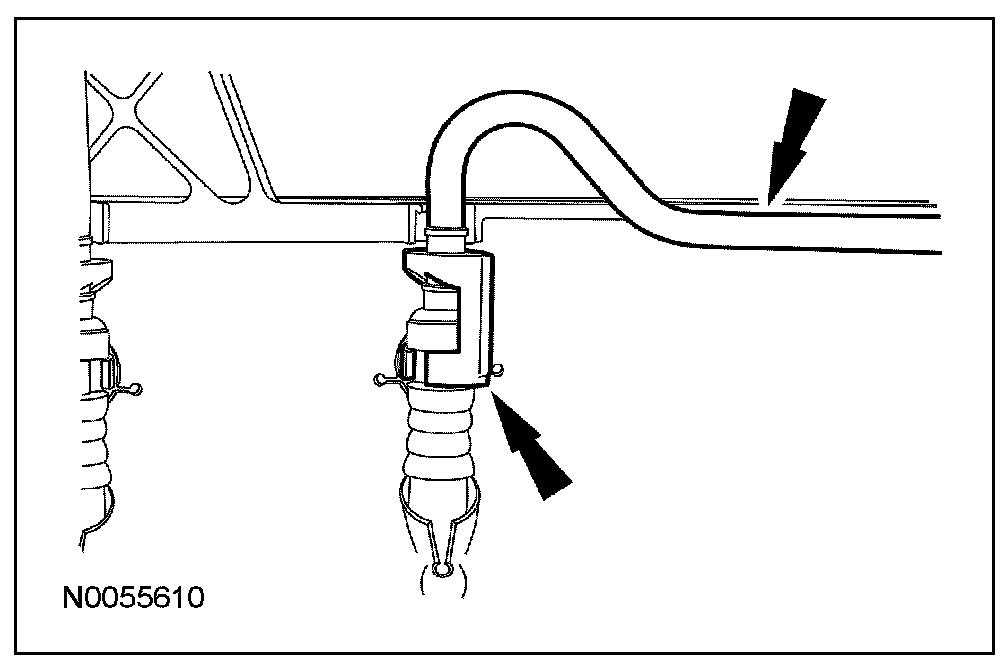 N0055610