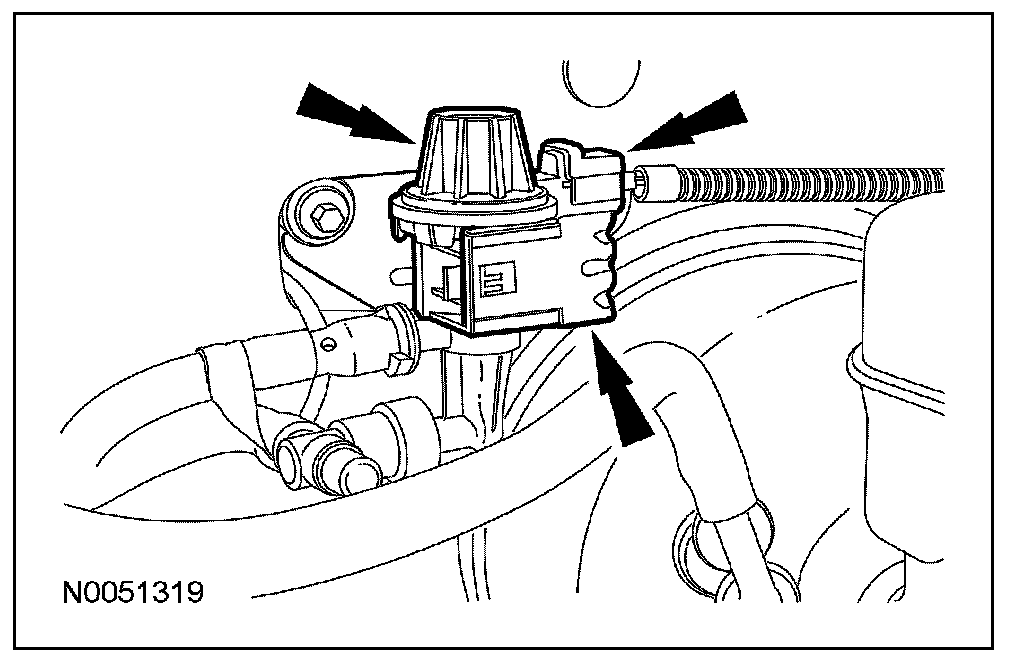 N0051319