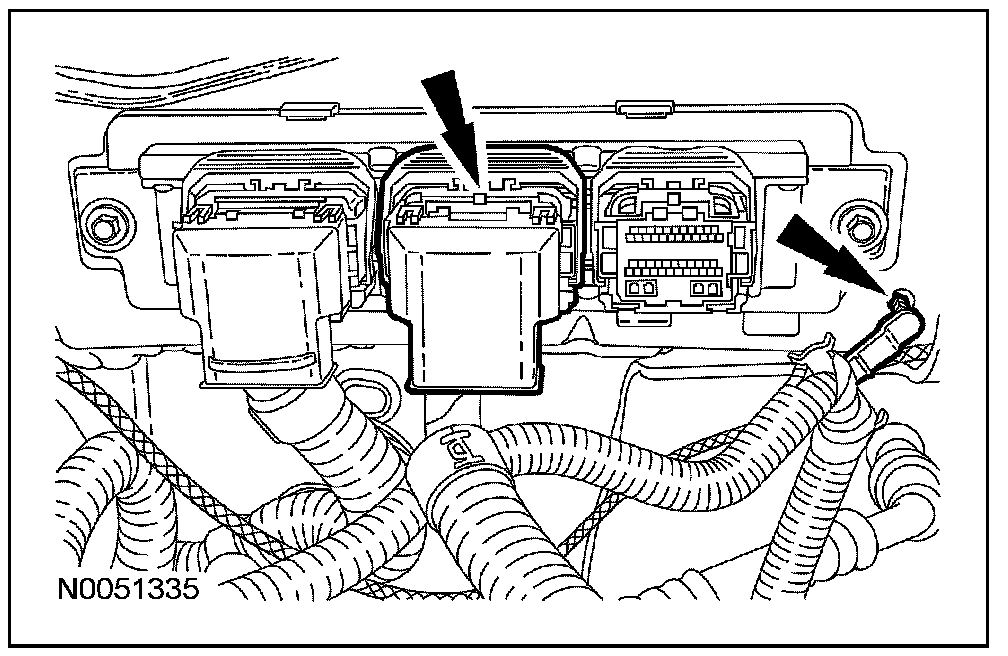 N0051335