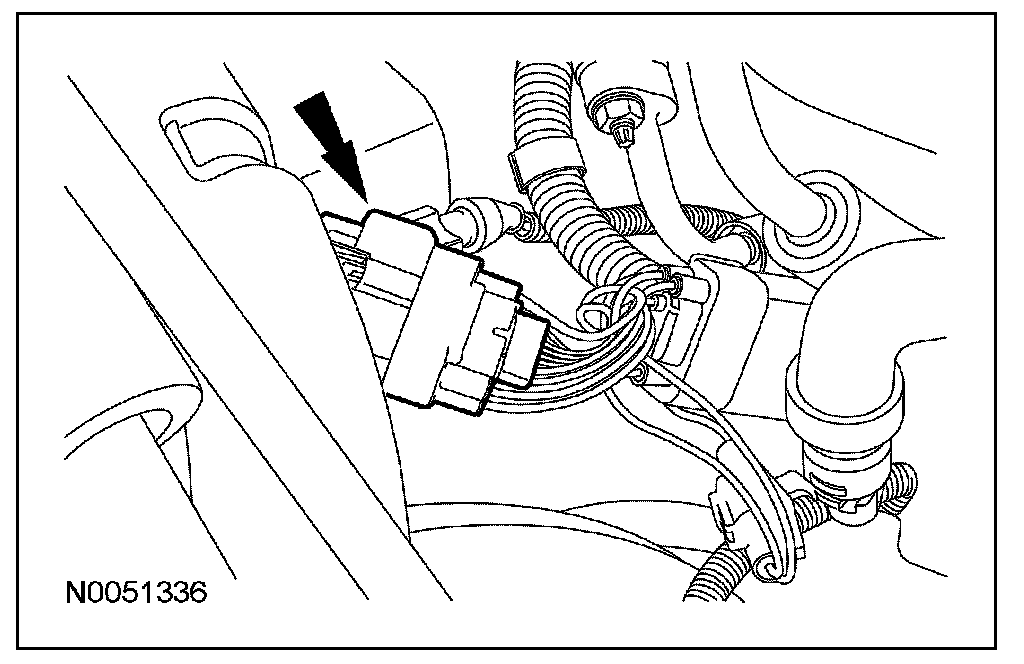 N0051336