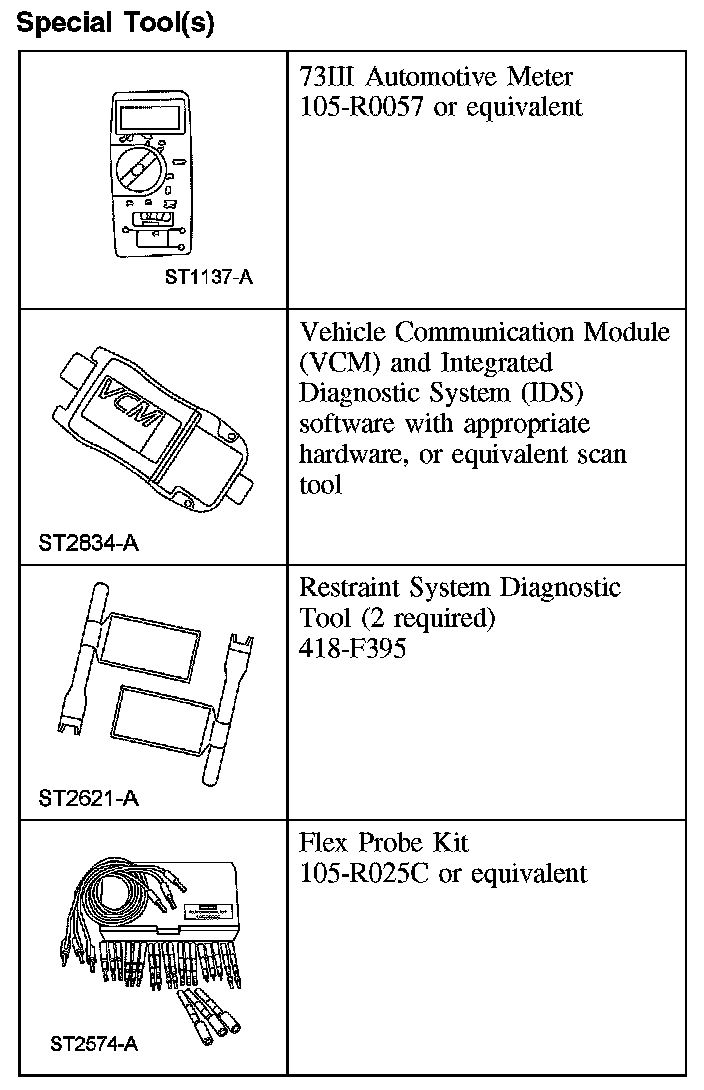 Special Tool(s)

| | |
|---|---|
| ST1137-A | 73III Automotive Meter 105-R0057 or equivalent |
| VCM ST2834-A | Vehicle Communication Module (VCM) and Integrated Diagnostic System (IDS) software with appropriate hardware, or equivalent scan tool |
| ST2621-A | Restraint System Diagnostic Tool (2 required) 418-F395 |
| ST2574-A | Flex Probe Kit 105-R025C or equivalent |