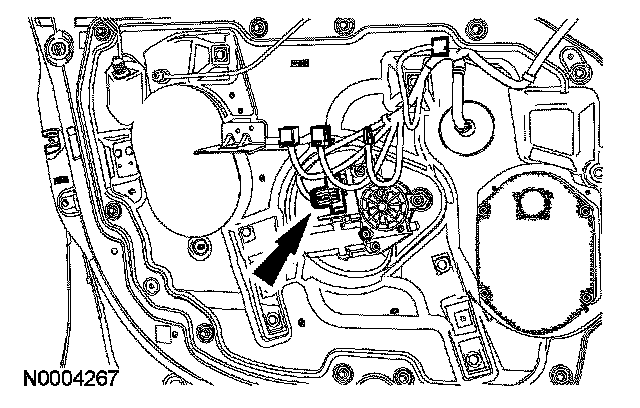 N0004267