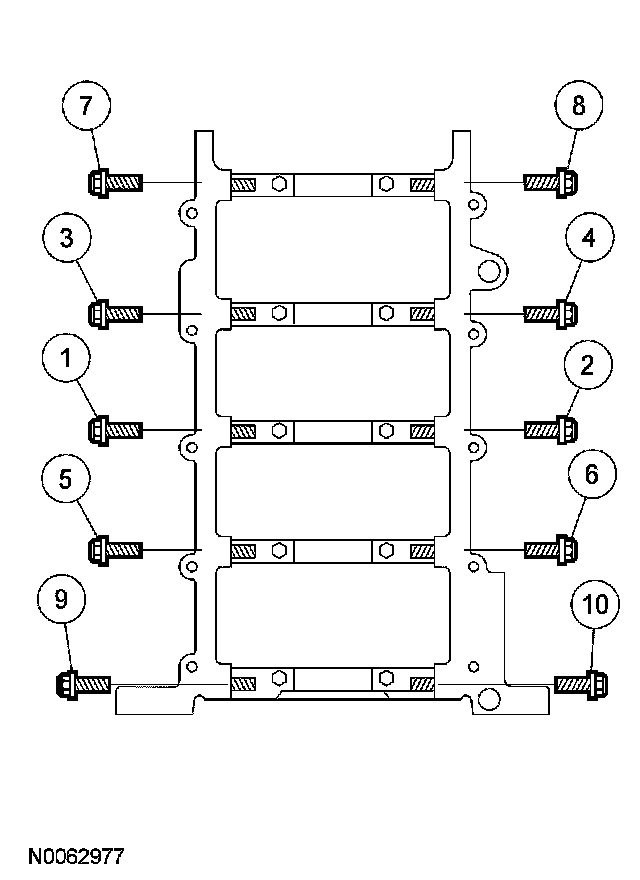 7
8
3
4
1
2
5
6
9
10
N0062977