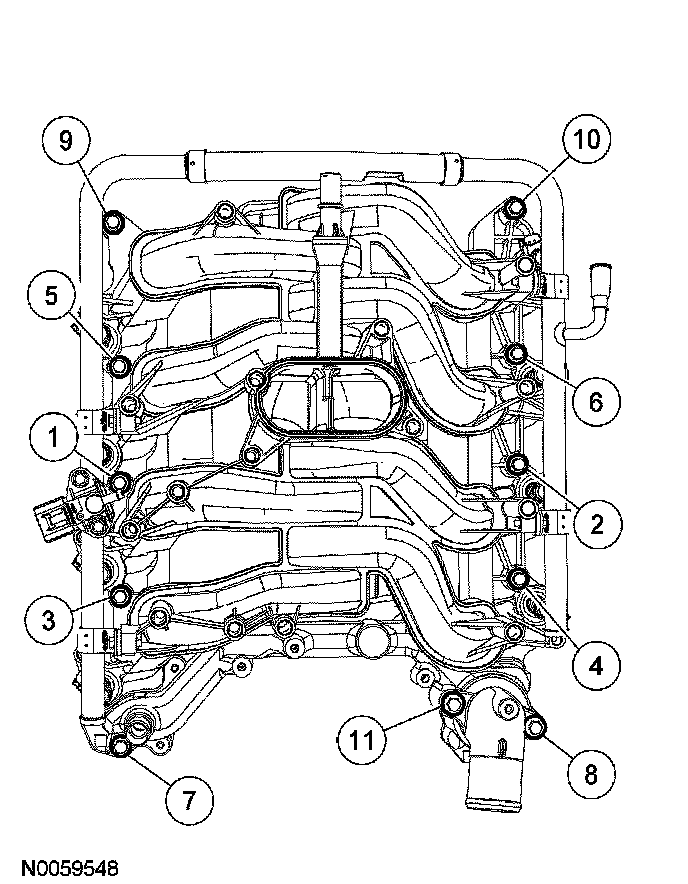 9
10
5
6
1
2
3
4
11
8
7
N0059548