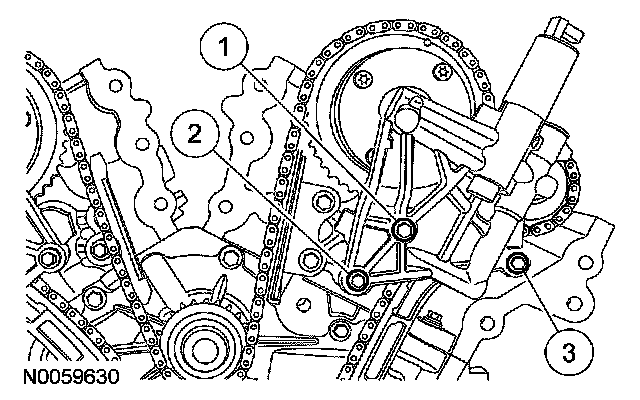 1
2
3
N0059630