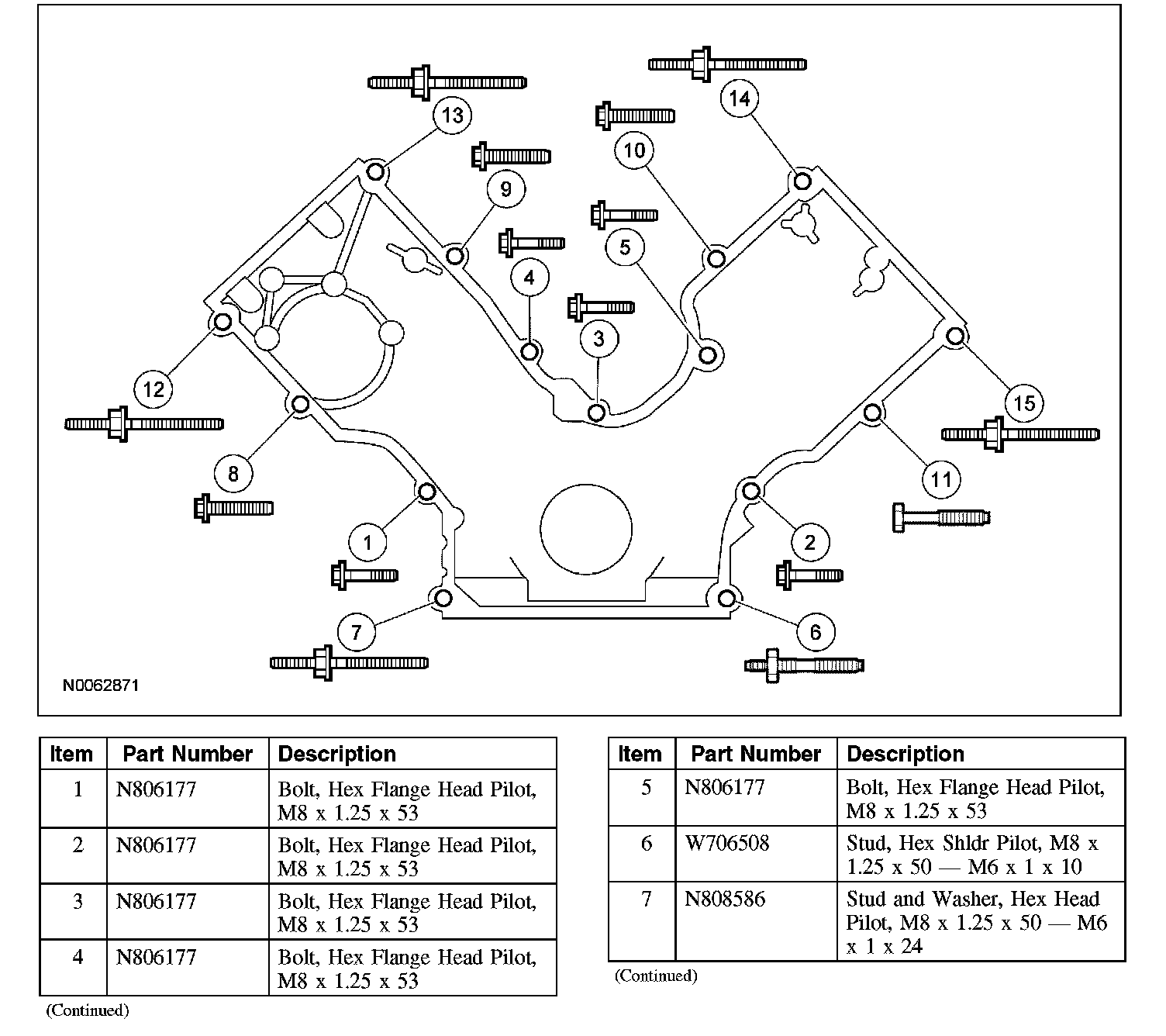 13
14
10
9
5
4
3
12
15
8
11
1
2
7
6
N0062871

| Item | Part Number | Description |
|---|---|---|
| 1 | N806177 | Bolt, Hex Flange Head Pilot, M8 x 1.25 x 53 |
| 2 | N806177 | Bolt, Hex Flange Head Pilot, M8 x 1.25 x 53 |
| 3 | N806177 | Bolt, Hex Flange Head Pilot, M8 x 1.25 x 53 |
| 4 | N806177 | Bolt, Hex Flange Head Pilot, M8 x 1.25 x 53 |

(Continued)

| Item | Part Number | Description |
|---|---|---|
| 5 | N806177 | Bolt, Hex Flange Head Pilot, M8 x 1.25 x 53 |
| 6 | W706508 | Stud, Hex Shldr Pilot, M8 x 1.25 x 50 — M6 x 1 x 10 |
| 7 | N808586 | Stud and Washer, Hex Head Pilot, M8 x 1.25 x 50 — M6 x 1 x 24 |

(Continued)