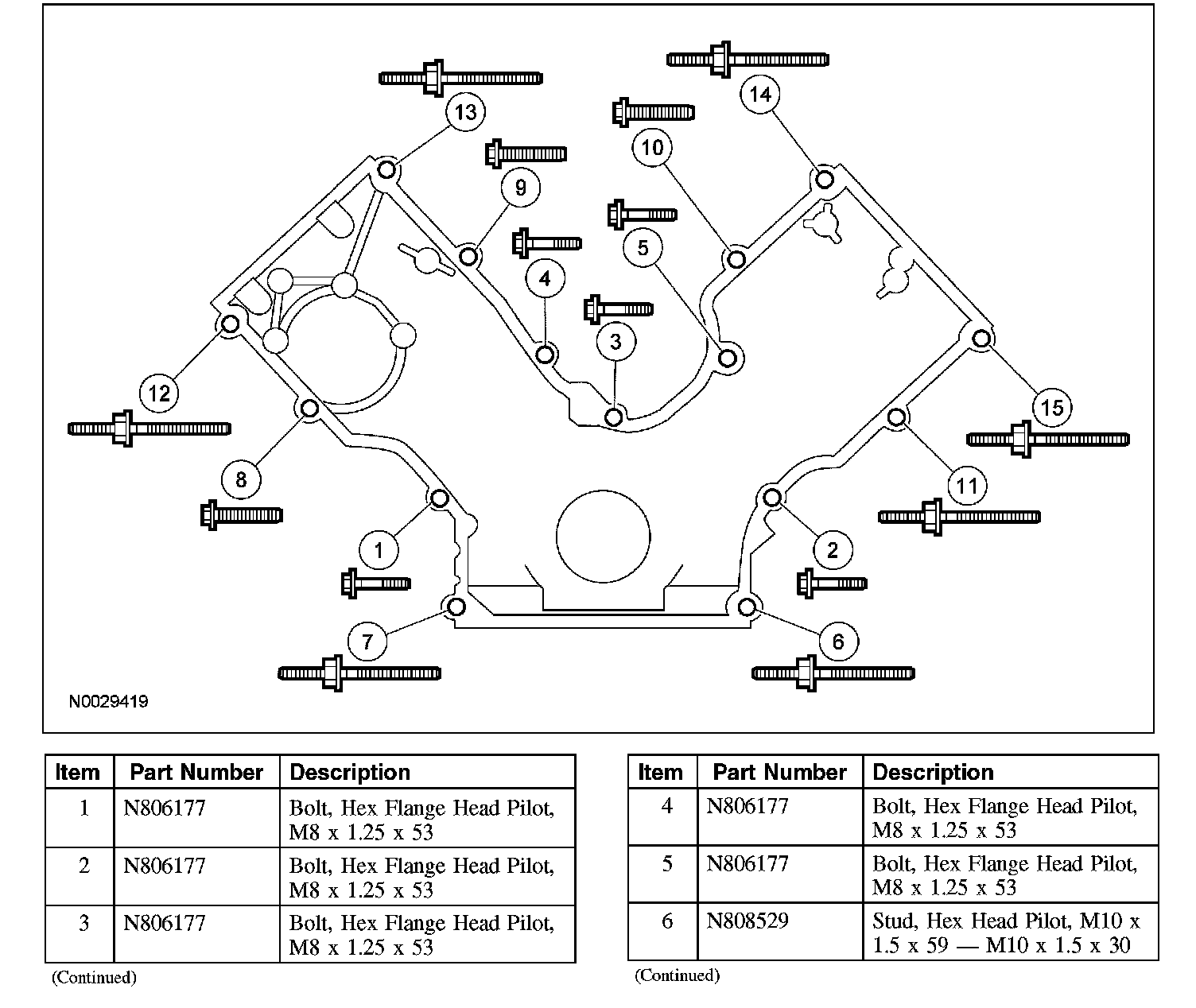 13
14
10
9
5
4
3
12
15
8
11
1
2
7
6
N0029419

| Item | Part Number | Description |
|---|---|---|
| 1 | N806177 | Bolt, Hex Flange Head Pilot, M8 x 1.25 x 53 |
| 2 | N806177 | Bolt, Hex Flange Head Pilot, M8 x 1.25 x 53 |
| 3 | N806177 | Bolt, Hex Flange Head Pilot, M8 x 1.25 x 53 |

(Continued)

| Item | Part Number | Description |
|---|---|---|
| 4 | N806177 | Bolt, Hex Flange Head Pilot, M8 x 1.25 x 53 |
| 5 | N806177 | Bolt, Hex Flange Head Pilot, M8 x 1.25 x 53 |
| 6 | N808529 | Stud, Hex Head Pilot, M10 x 1.5 x 59 — M10 x 1.5 x 30 |

(Continued)