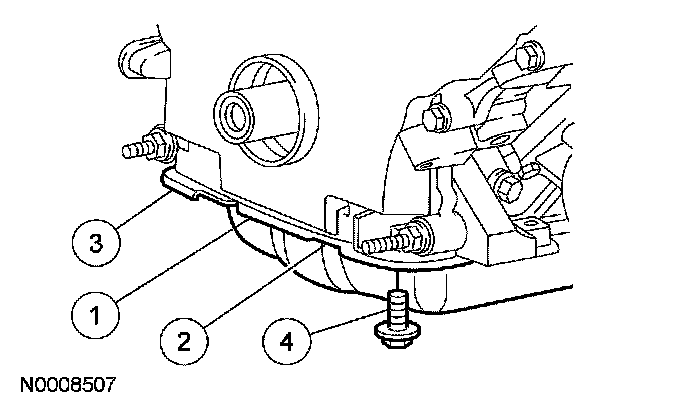 3

1

2

4

N0008507