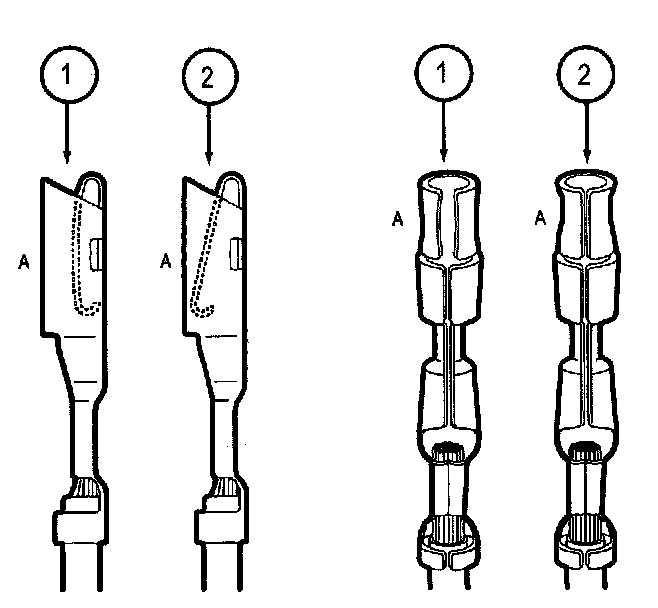 1
2
1
2
A
A
A
A