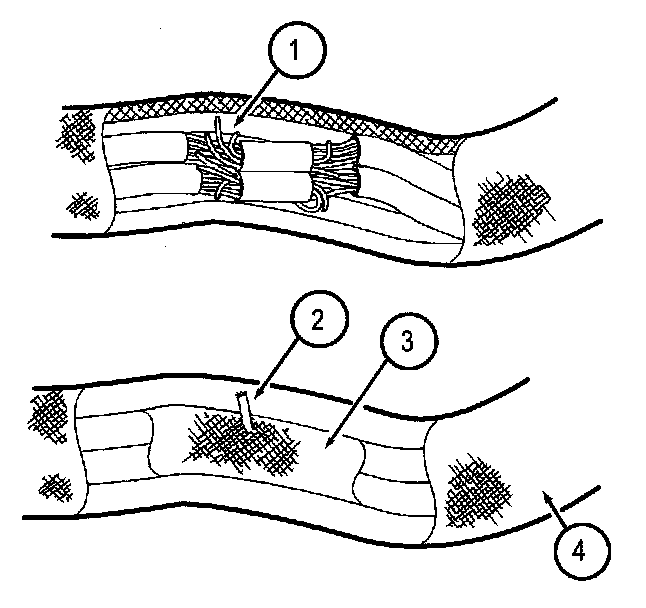 1
2
3
4