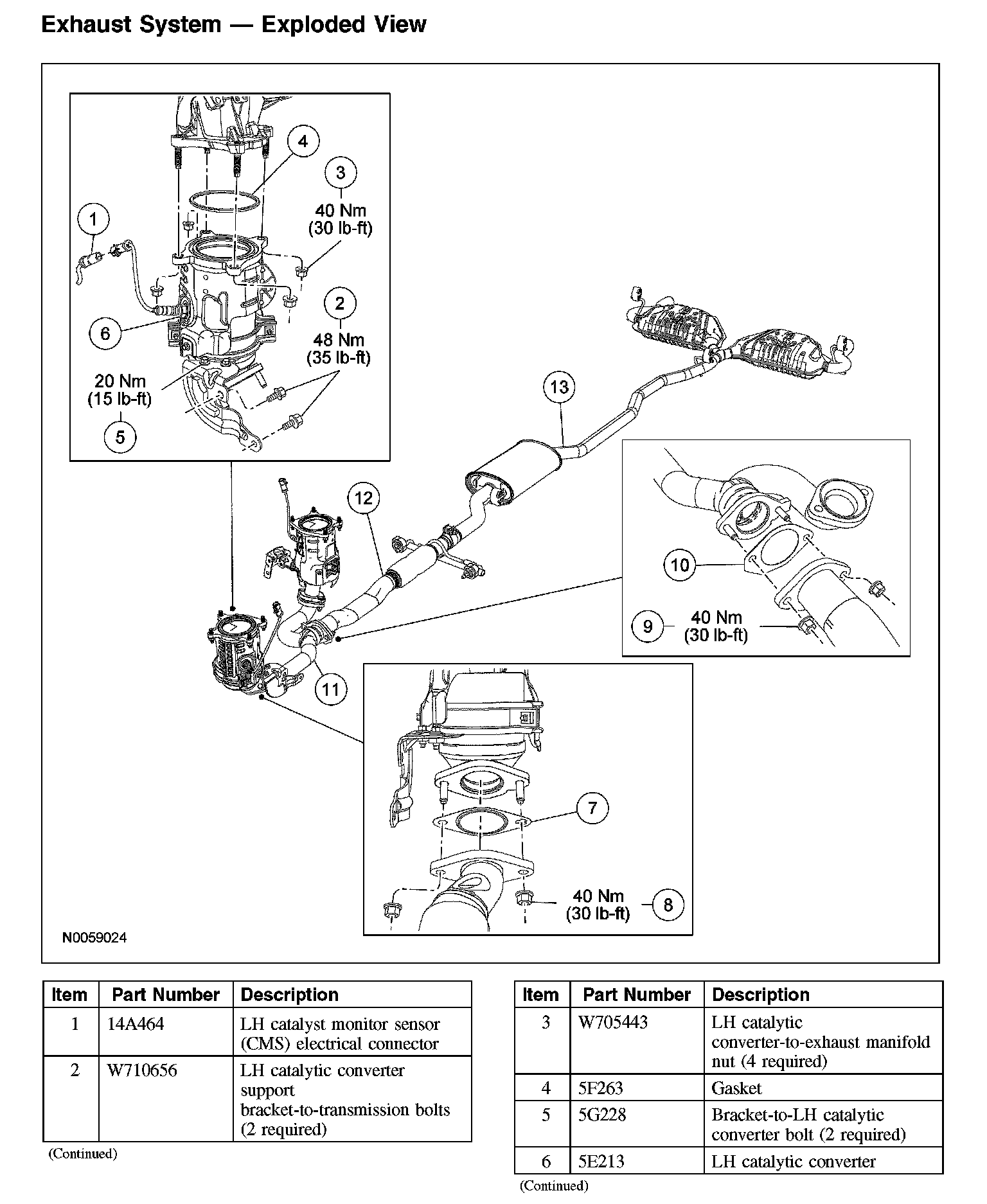 Exhaust System — Exploded View

4
3
40 Nm
(30 lb-ft)
1
2
48 Nm
(35 lb-ft)
6
20 Nm
(15 lb-ft)
5
13
12
10
9
40 Nm
(30 lb-ft)
11
7
40 Nm
(30 lb-ft)
8
N0059024

| Item | Part Number | Description |
|---|---|---|
| 1 | 14A464 | LH catalyst monitor sensor (CMS) electrical connector |
| 2 | W710656 | LH catalytic converter support bracket-to-transmission bolts (2 required) |

(Continued)

| Item | Part Number | Description |
|---|---|---|
| 3 | W705443 | LH catalytic converter-to-exhaust manifold nut (4 required) |
| 4 | 5F263 | Gasket |
| 5 | 5G228 | Bracket-to-LH catalytic converter bolt (2 required) |
| 6 | 5E213 | LH catalytic converter |

(Continued)