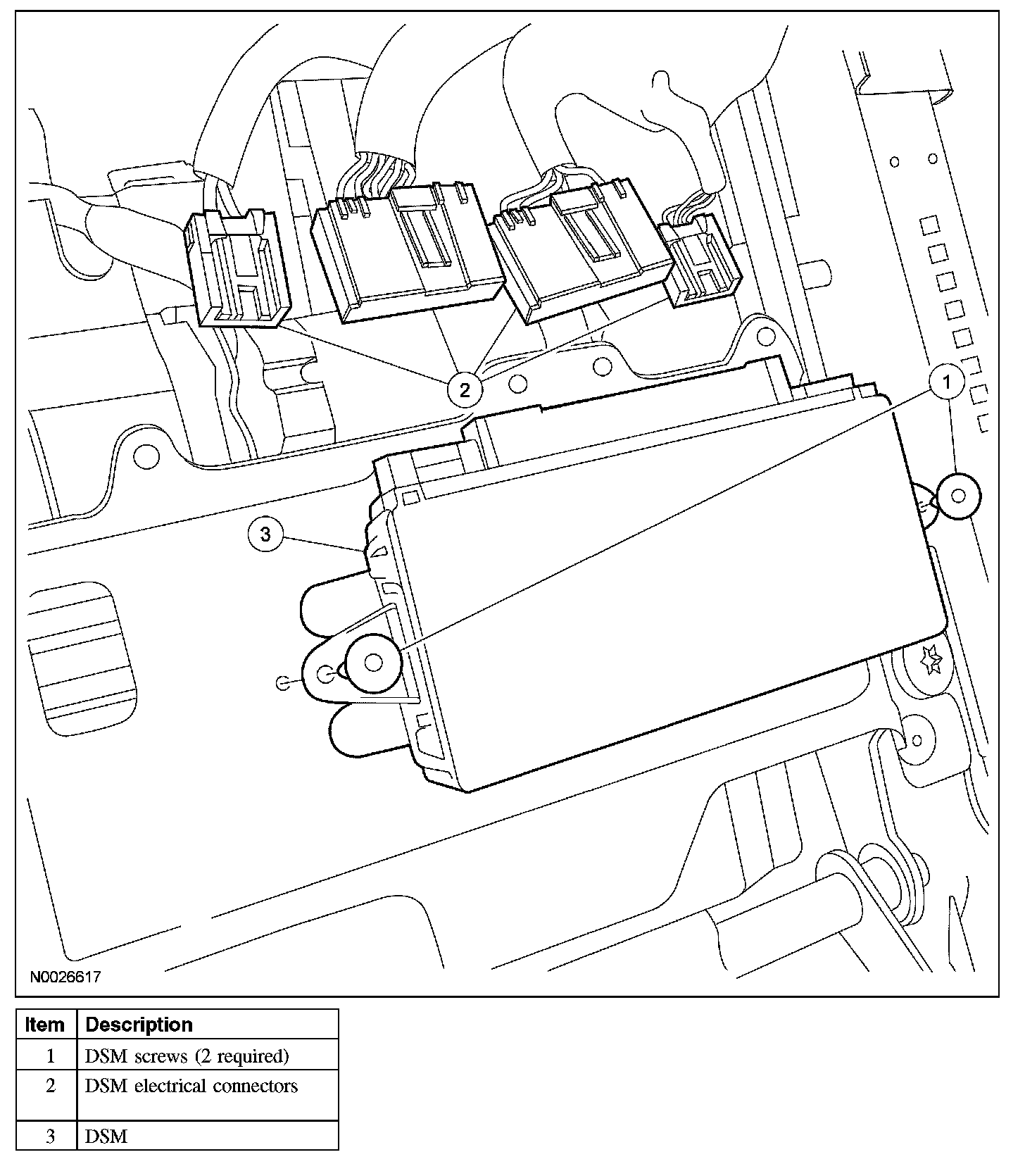 2

1

3

N0026617

| Item | Description |
|---|---|
| 1 | DSM screws (2 required) |
| 2 | DSM electrical connectors |
| 3 | DSM |