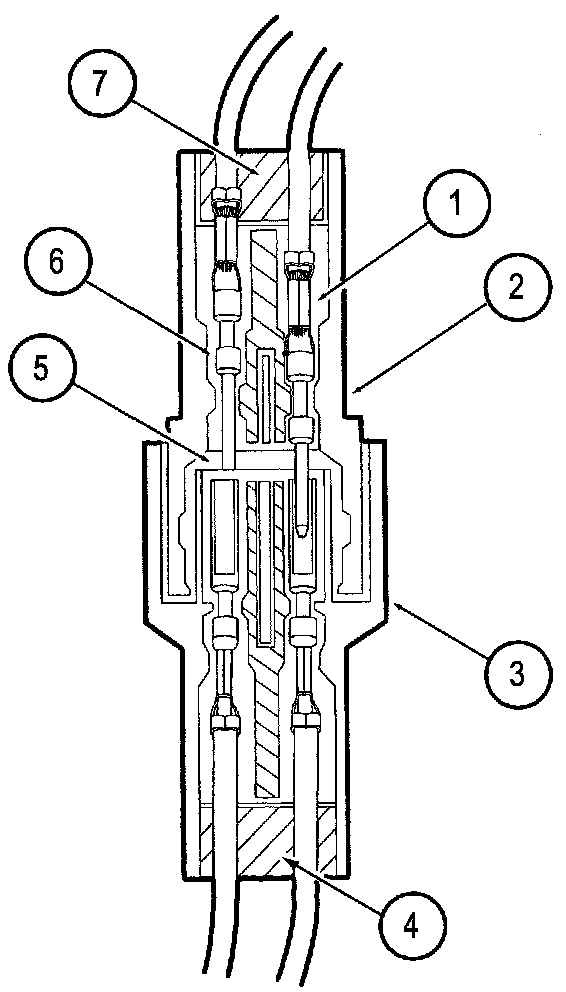 7
1
6
2
5
3
4