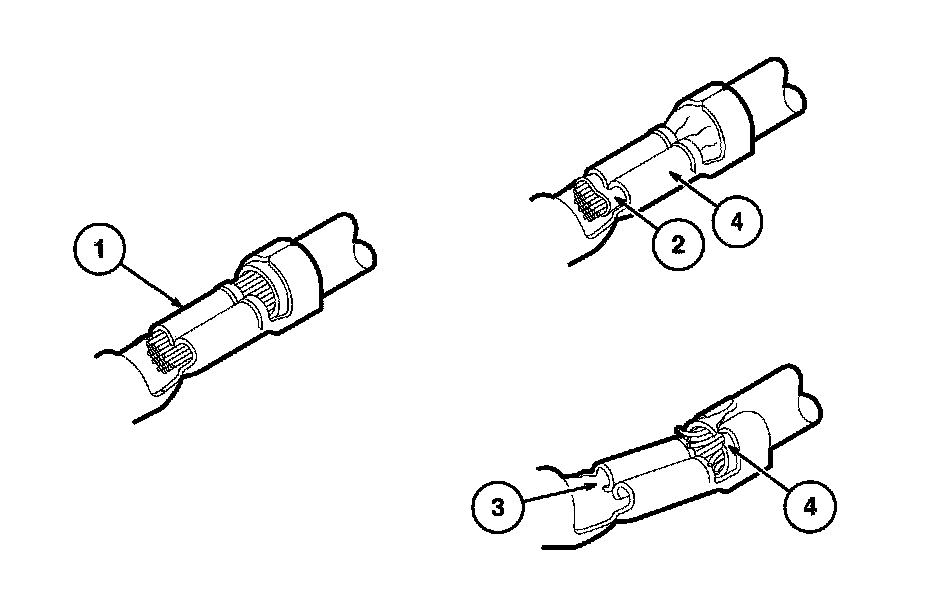 1
2
4
3
4